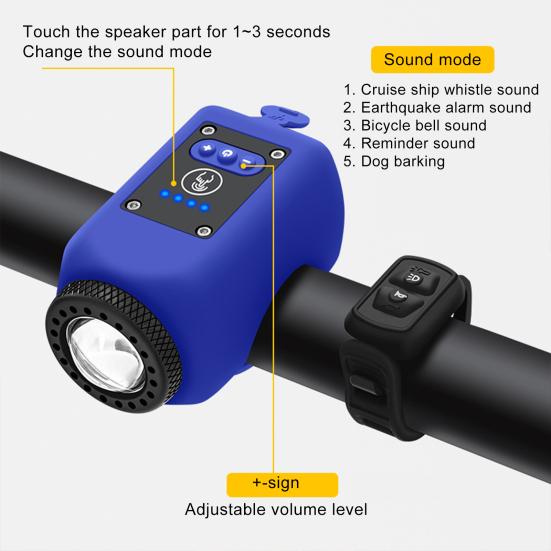 Touch the speaker part for 1~3 seconds
Change the sound mode

Sound mode

1. Cruise ship whistle sound
2. Earthquake alarm sound
3. Bicycle bell sound
4. Reminder sound
5. Dog barking

+-sign

Adjustable volume level