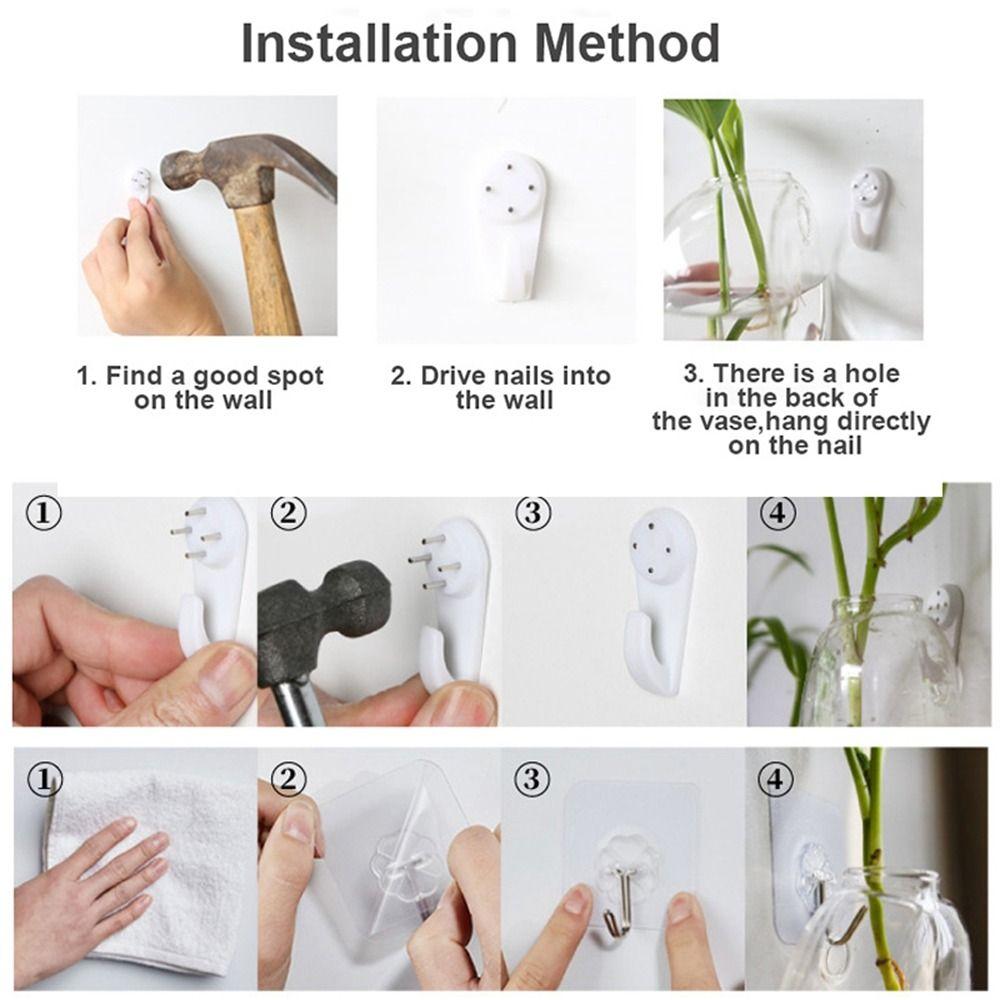 Installation Method

1. Find a good spot on the wall

2. Drive nails into the wall

3. There is a hole in the back of the vase,hang directly on the nail

①

②

③

④

①

②

③

④