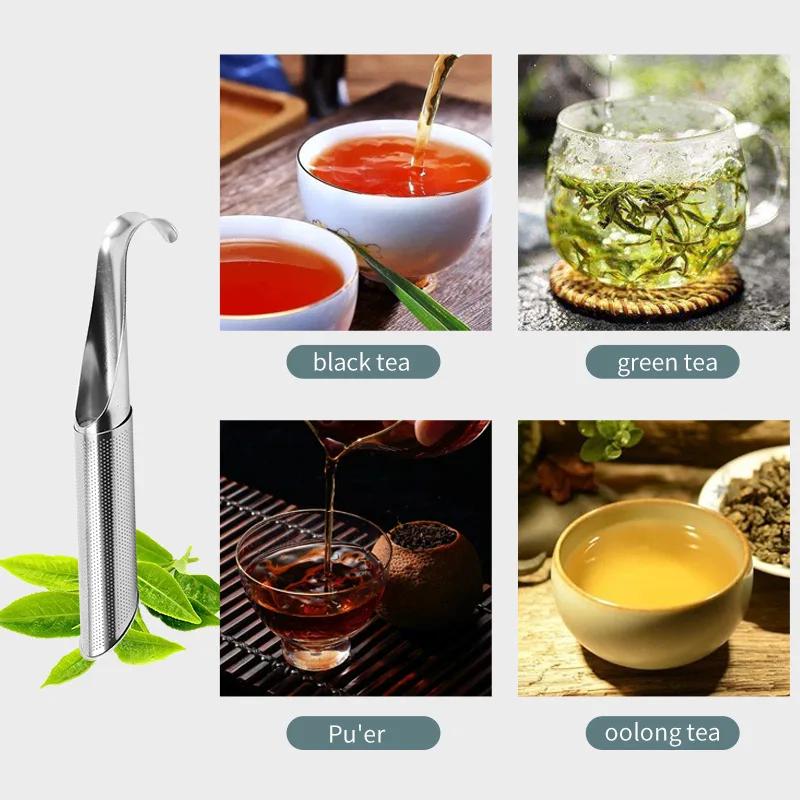 black tea

green tea

Pu'er

oolong tea