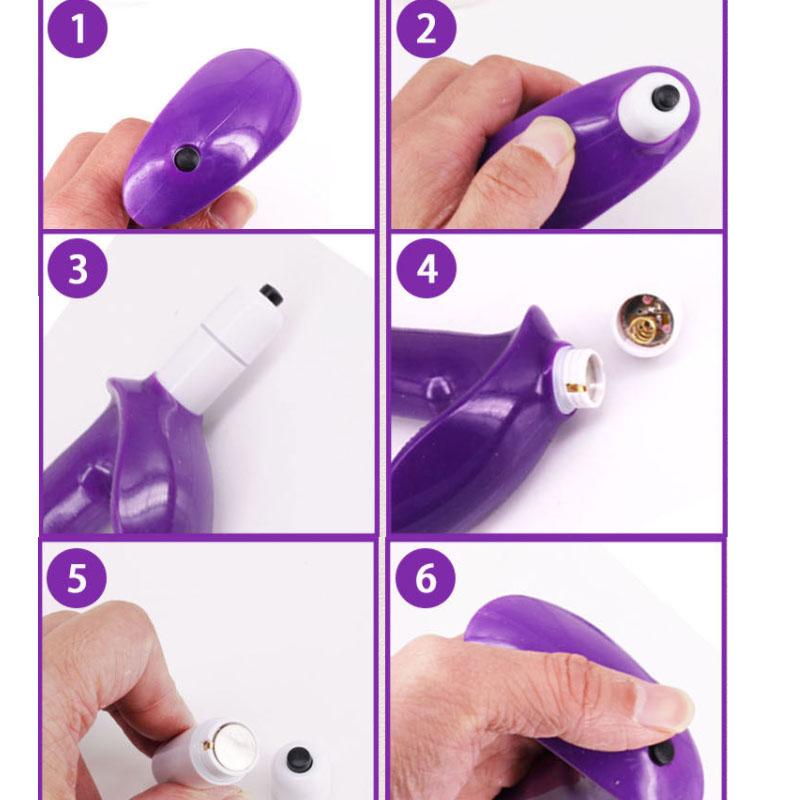 1

2

3

4

5

6