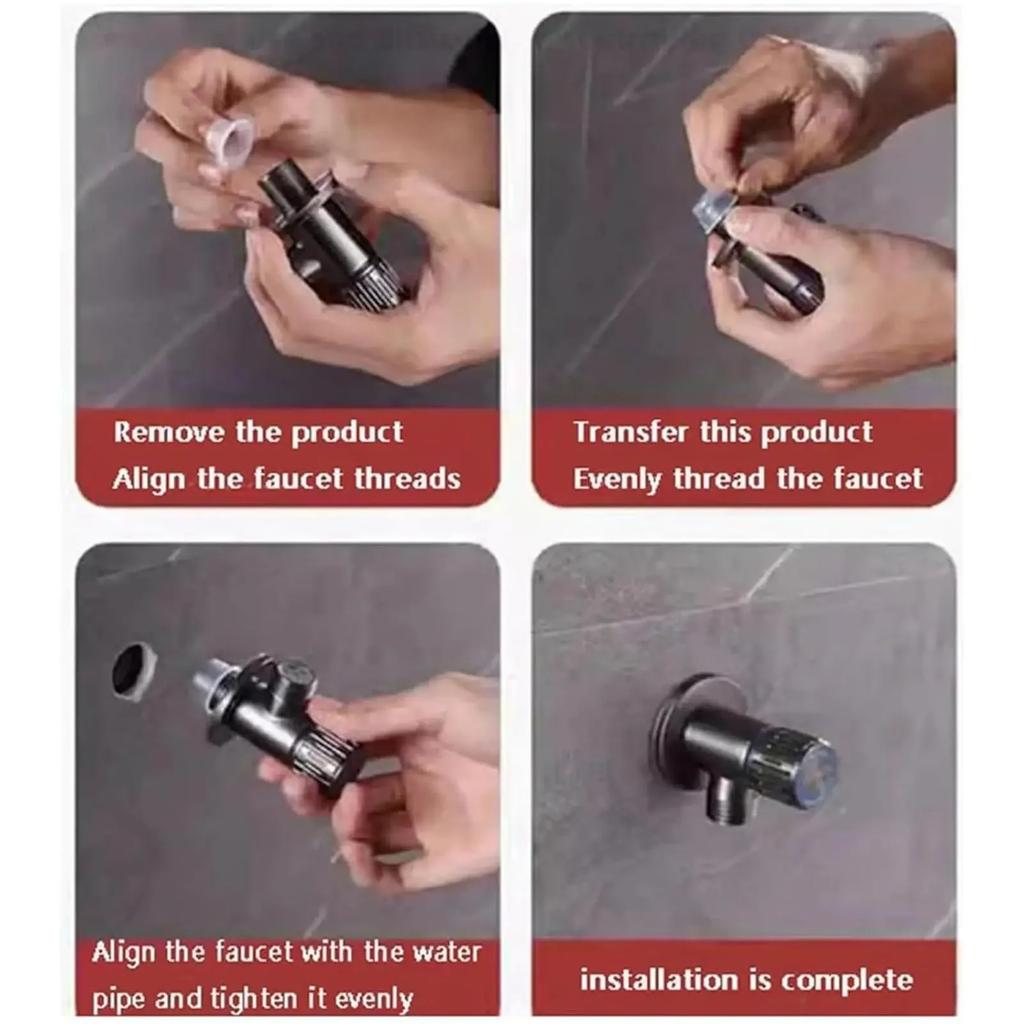 Remove the product
Align the faucet threads

Transfer this product
Evenly thread the faucet

Align the faucet with the water pipe and tighten it evenly

installation is complete