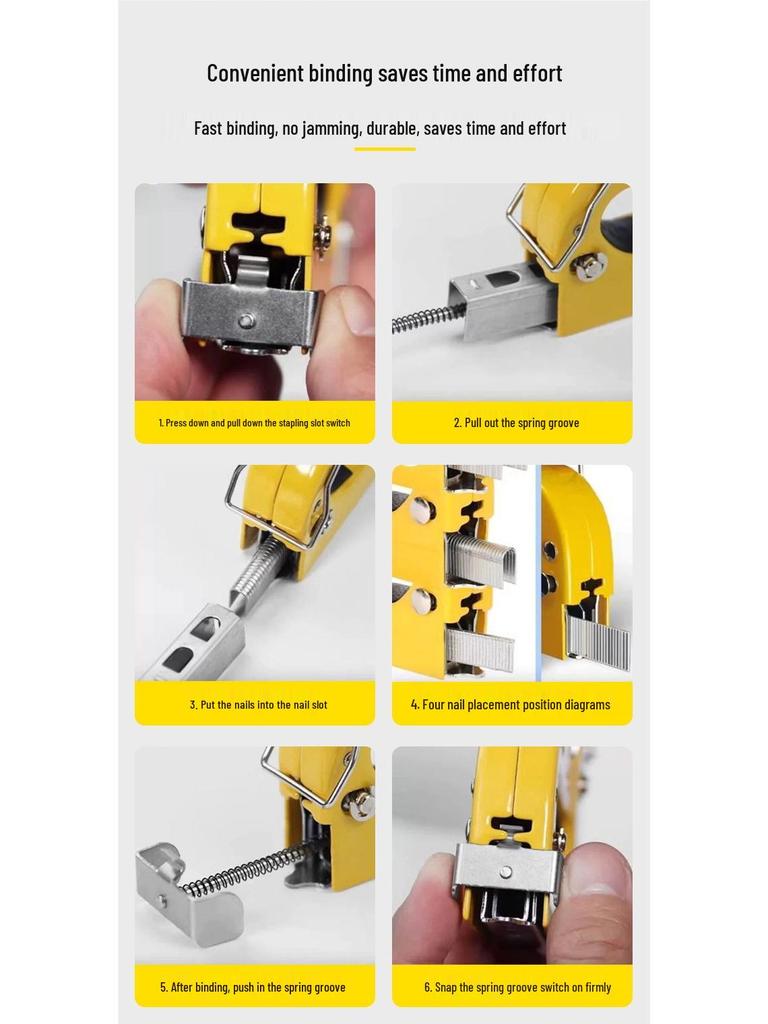 Convenient binding saves time and effort

Fast binding, no jamming, durable, saves time and effort

1. Press down and pull down the stapling slot switch

2. Pull out the spring groove

3. Put the nails into the nail slot

4. Four nail placement position diagrams

5. After binding, push in the spring groove

6. Snap the spring groove switch on firmly