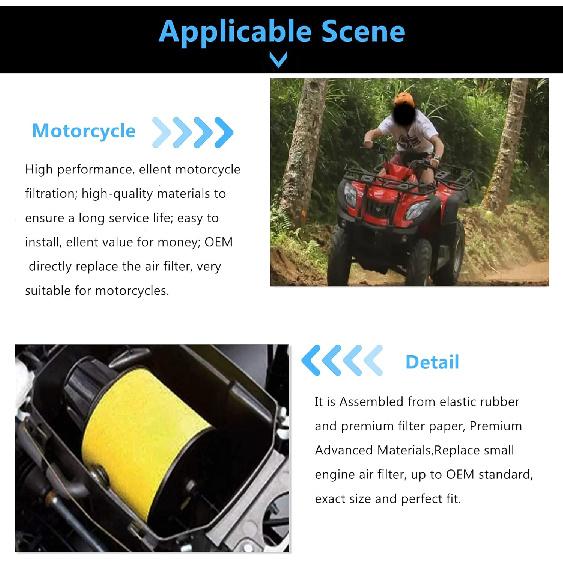 Applicable Scene

Motorcycle

High performance, ellent motorcycle filtration; high-quality materials to ensure a long service life; easy to install, ellent value for money; OEM directly replace the air filter, very suitable for motorcycles.

Detail

It is Assembled from elastic rubber and premium filter paper, Premium Advanced Materials,Replace small engine air filter, up to OEM standard, exact size and perfect fit.