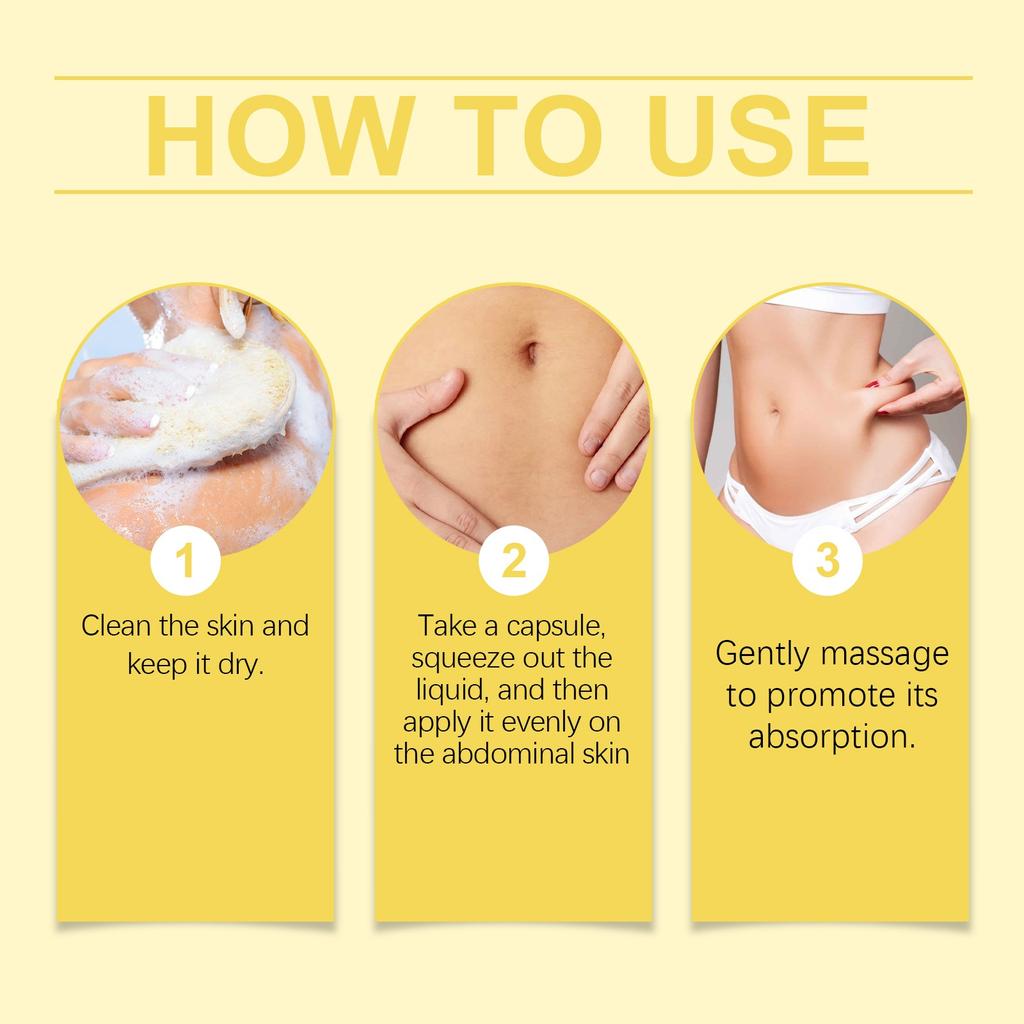 HOW TO USE

1

Clean the skin and keep it dry.

2

Take a capsule, squeeze out the liquid, and then apply it evenly on the abdominal skin

3

Gently massage to promote its absorption.