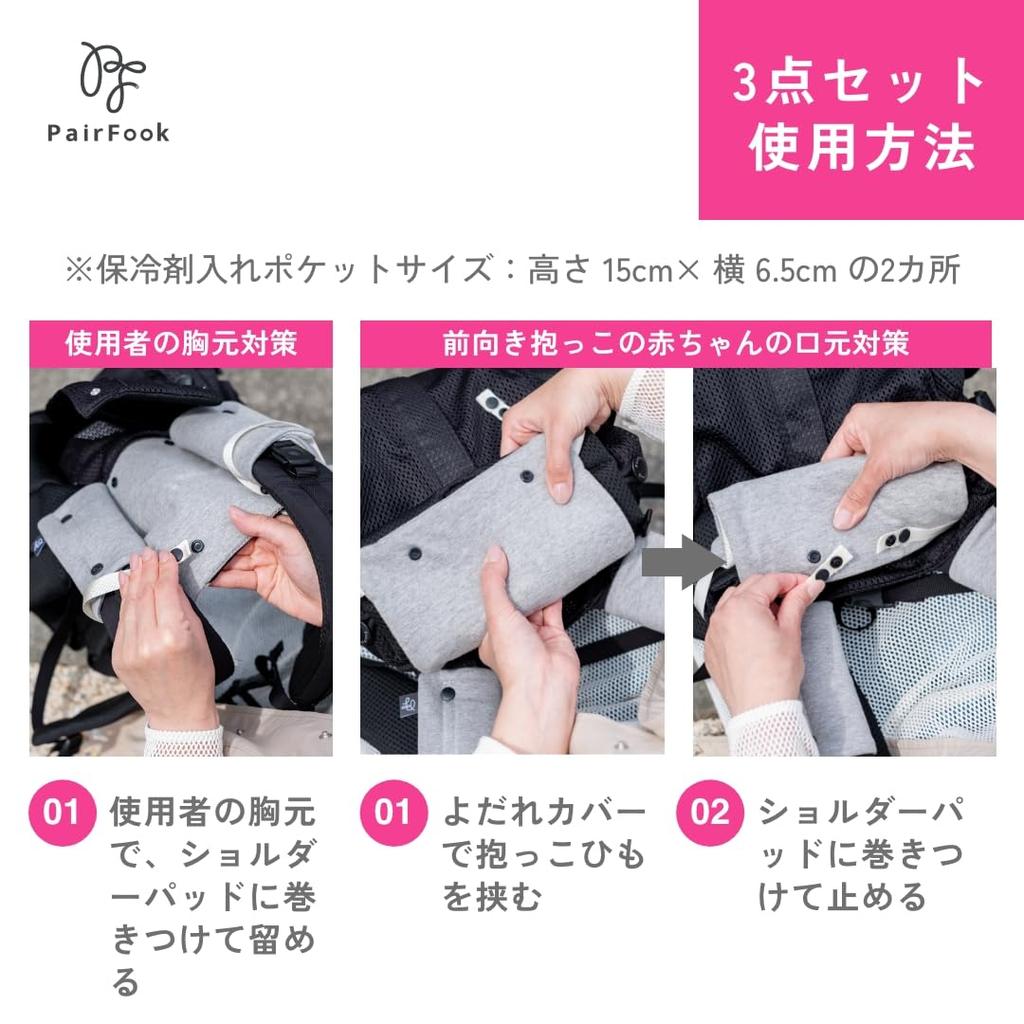 PairFook

3点セット
使用方法

※保冷剤入れポケットサイズ：高さ 15cm× 横 6.5cm の2カ所

使用者の胸元対策

前向き抱っこの赤ちゃんの口元対策

01 使用者の胸元で、ショルダーパッドに巻きつけて留める

01 よだれカバーで抱っこひもを挟む

02 ショルダーパッドに巻きつけて止める