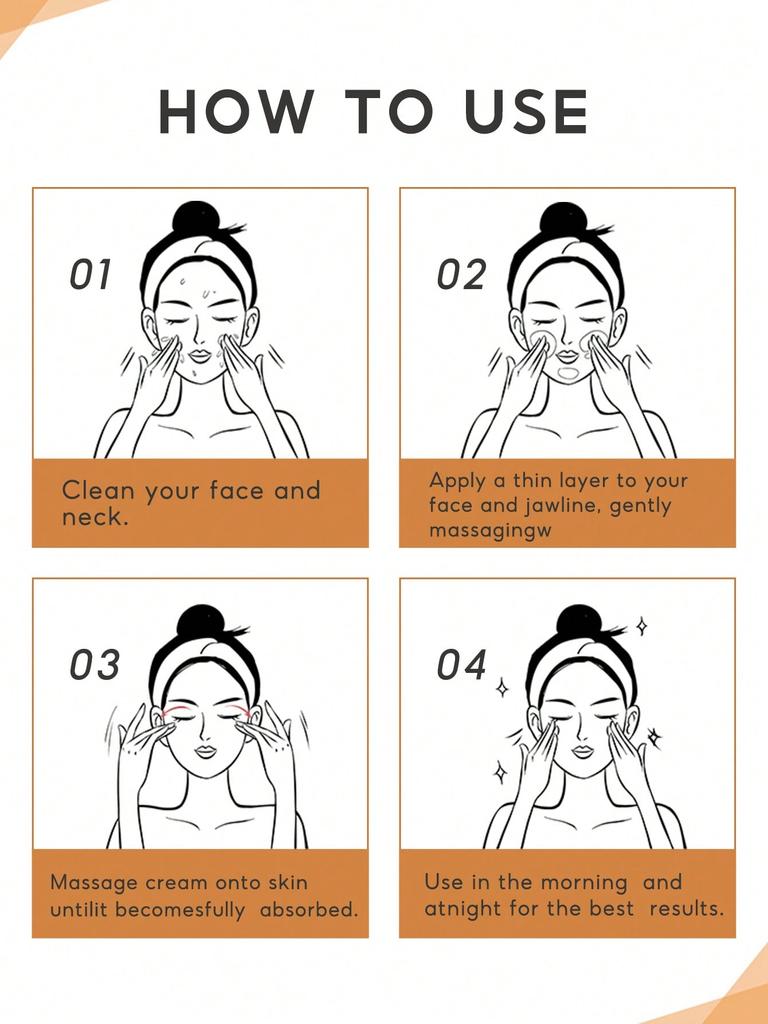 HOW TO USE

01

Clean your face and neck.

02

Apply a thin layer to your face and jawline, gently massagingw

03

Massage cream onto skin untilit becomesfully absorbed.

04

Use in the morning and atnight for the best results.