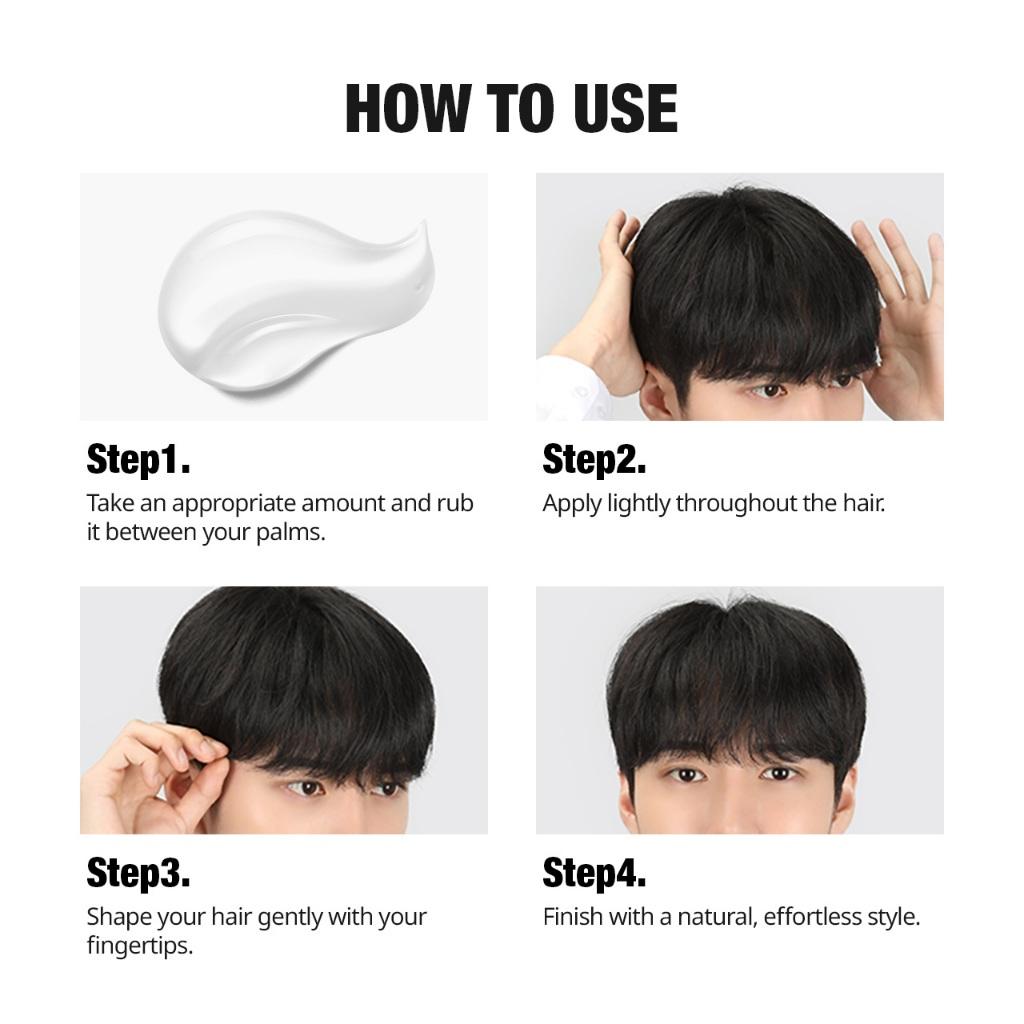 HOW TO USE

Step1.
Take an appropriate amount and rub it between your palms.

Step2.
Apply lightly throughout the hair.

Step3.
Shape your hair gently with your fingertips.

Step4.
Finish with a natural, effortless style.