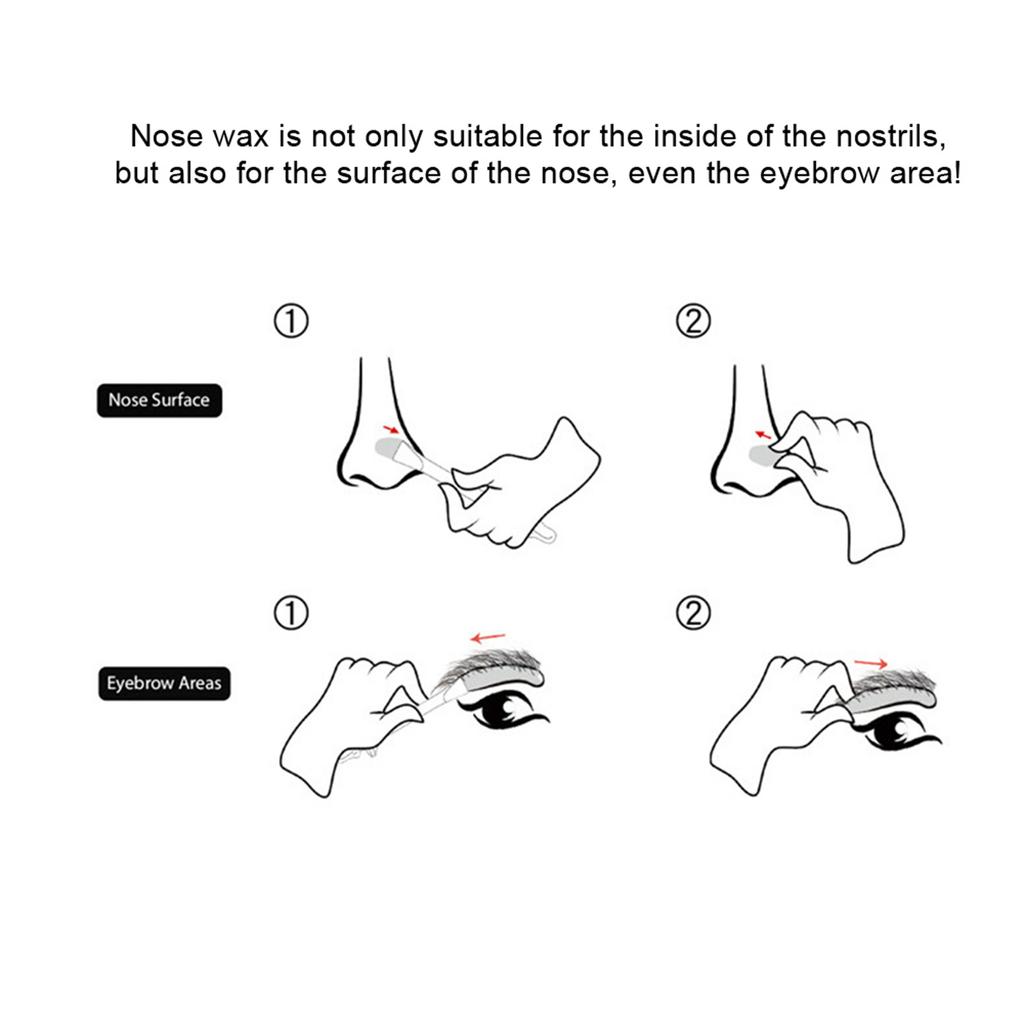 Nose wax is not only suitable for the inside of the nostrils, but also for the surface of the nose, even the eyebrow area!

①

②

Nose Surface

①

②

Eyebrow Areas