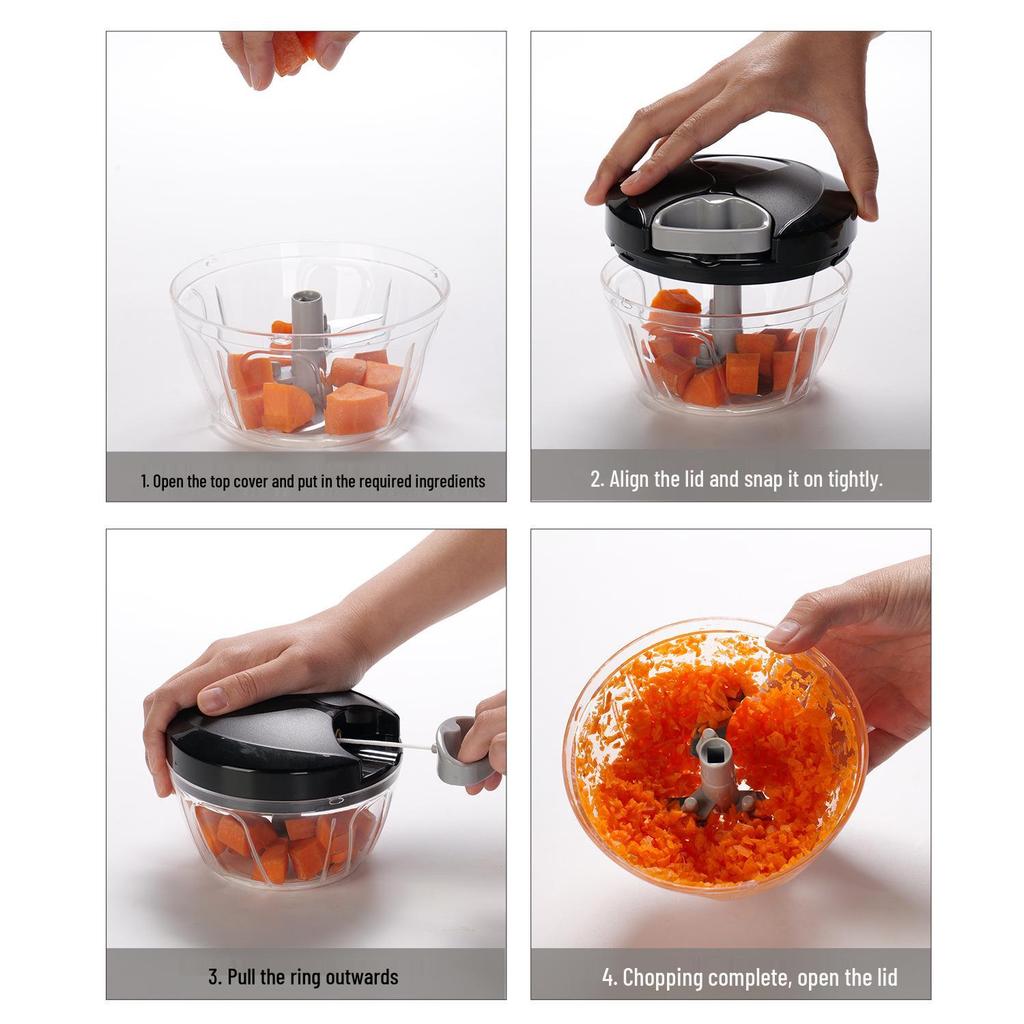 1. Open the top cover and put in the required ingredients

2. Align the lid and snap it on tightly.

3. Pull the ring outwards

4. Chopping complete, open the lid