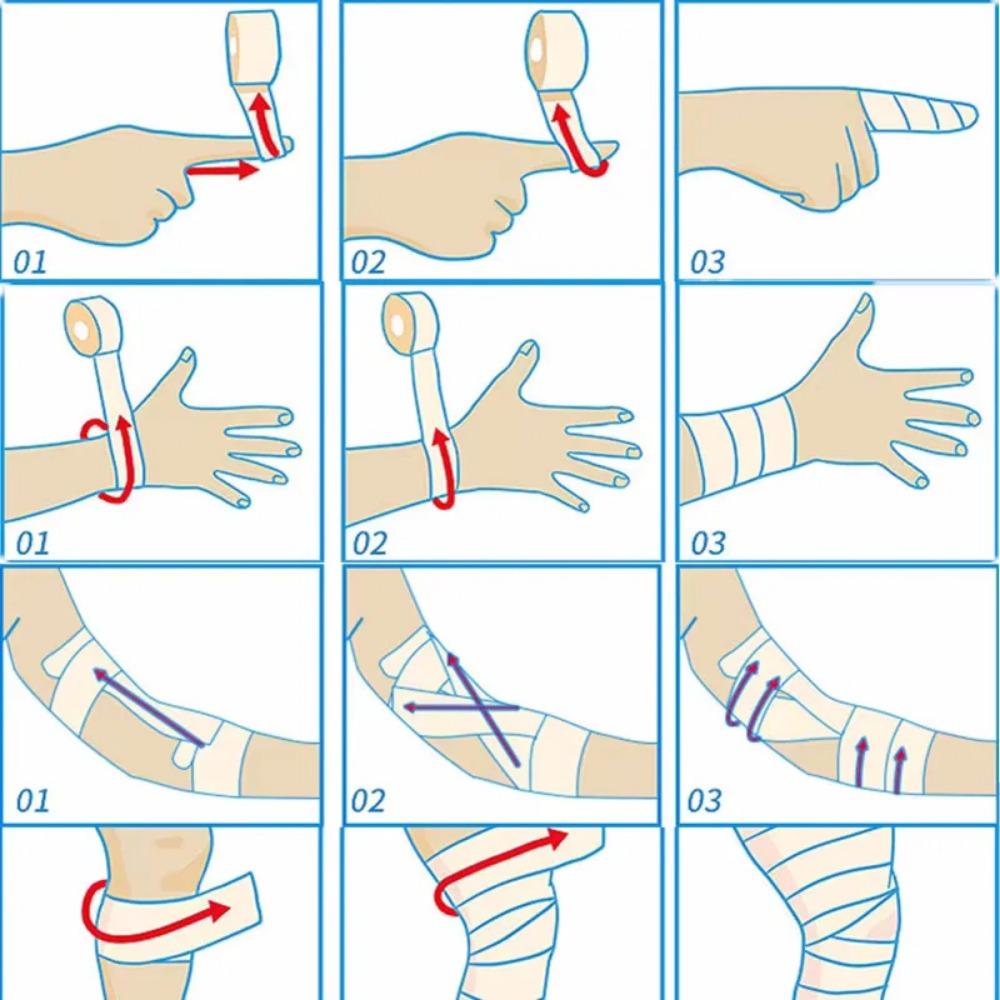 01
02
03
01
02
03
01
02
03