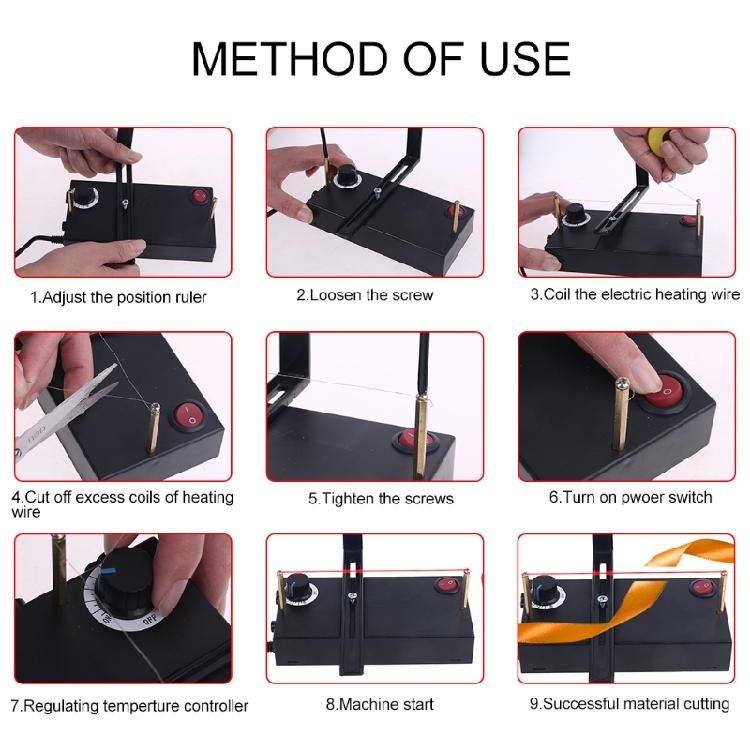 METHOD OF USE

1.Adjust the position ruler

2.Loosen the screw

3.Coil the electric heating wire

4.Cut off excess coils of heating wire

5.Tighten the screws

6.Turn on pwoer switch

ON OFF

7.Regulating temperture controller

8.Machine start

9.Successful material cutting