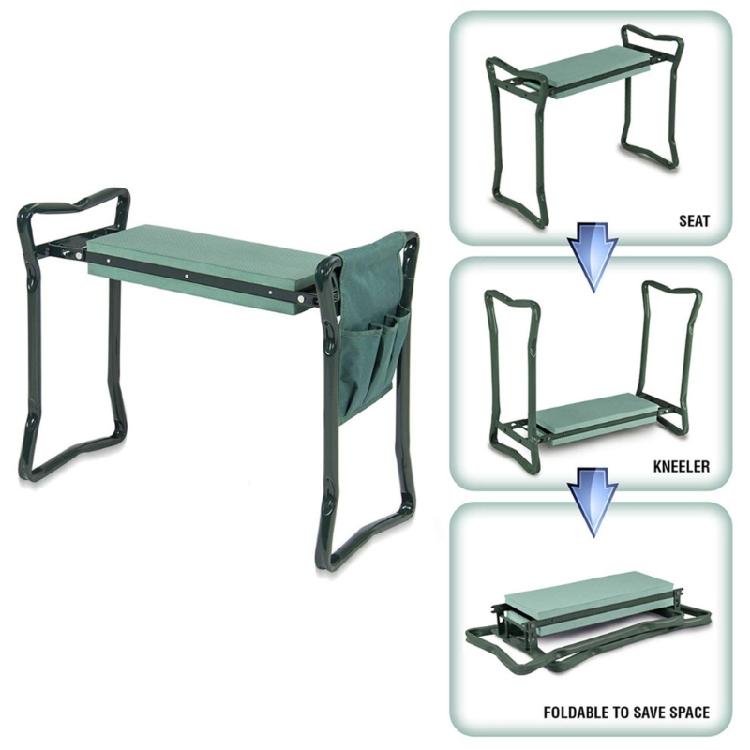 SEAT

KNEELER

FOLDABLE TO SAVE SPACE