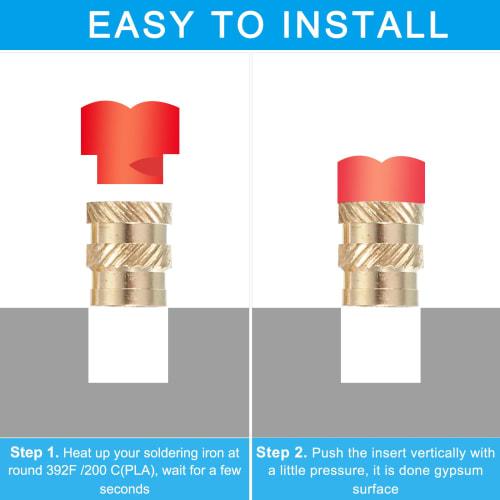 EASY TO INSTALL

Step 1. Heat up your soldering iron at round 392F /200 C(PLA), wait for a few seconds

Step 2. Push the insert vertically with a little pressure, it is done gypsum surface