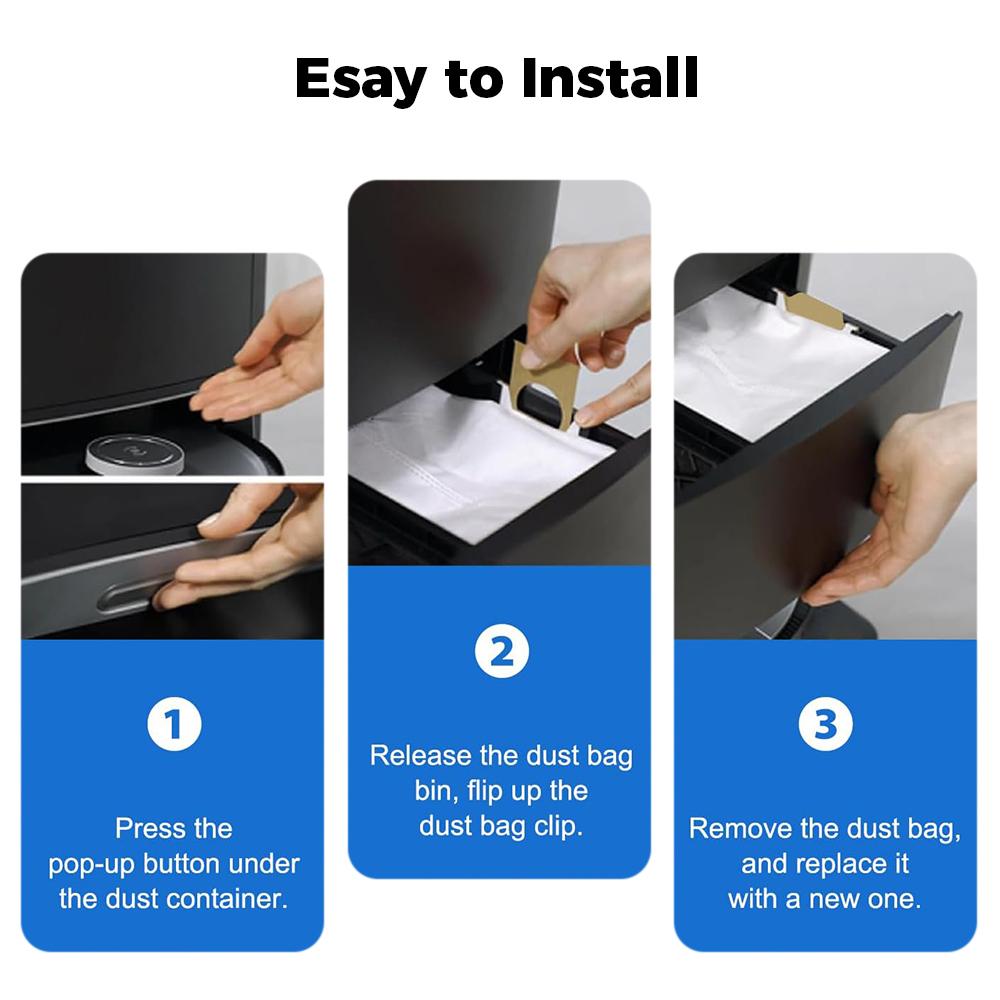 Esay to Install

1

Press the pop-up button under the dust container.

2

Release the dust bag bin, flip up the dust bag clip.

3

Remove the dust bag, and replace it with a new one.