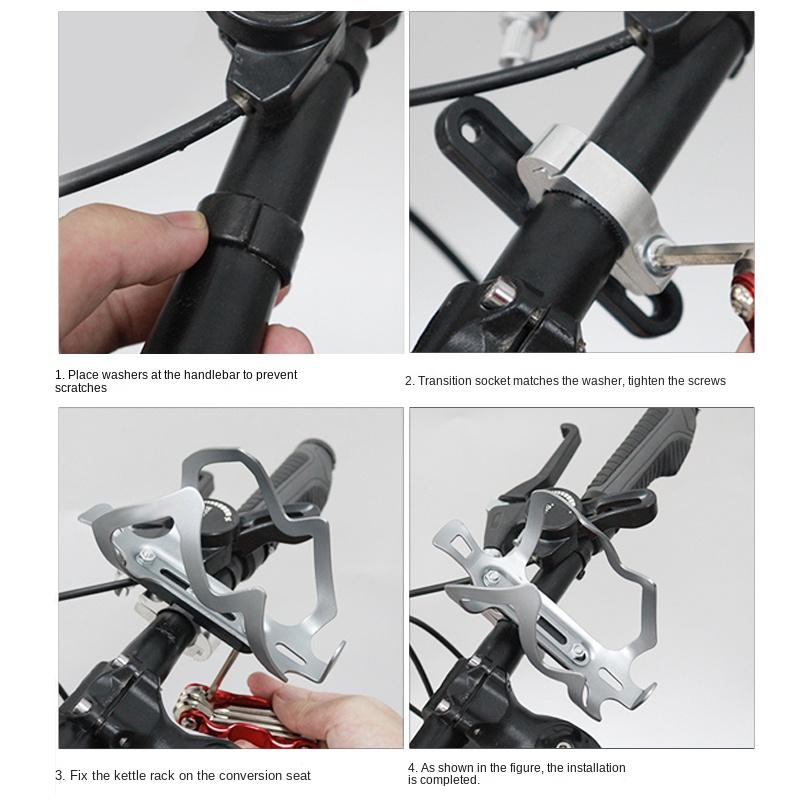 1. Place washers at the handlebar to prevent scratches

2. Transition socket matches the washer, tighten the screws

3. Fix the kettle rack on the conversion seat

4. As shown in the figure, the installation is completed.