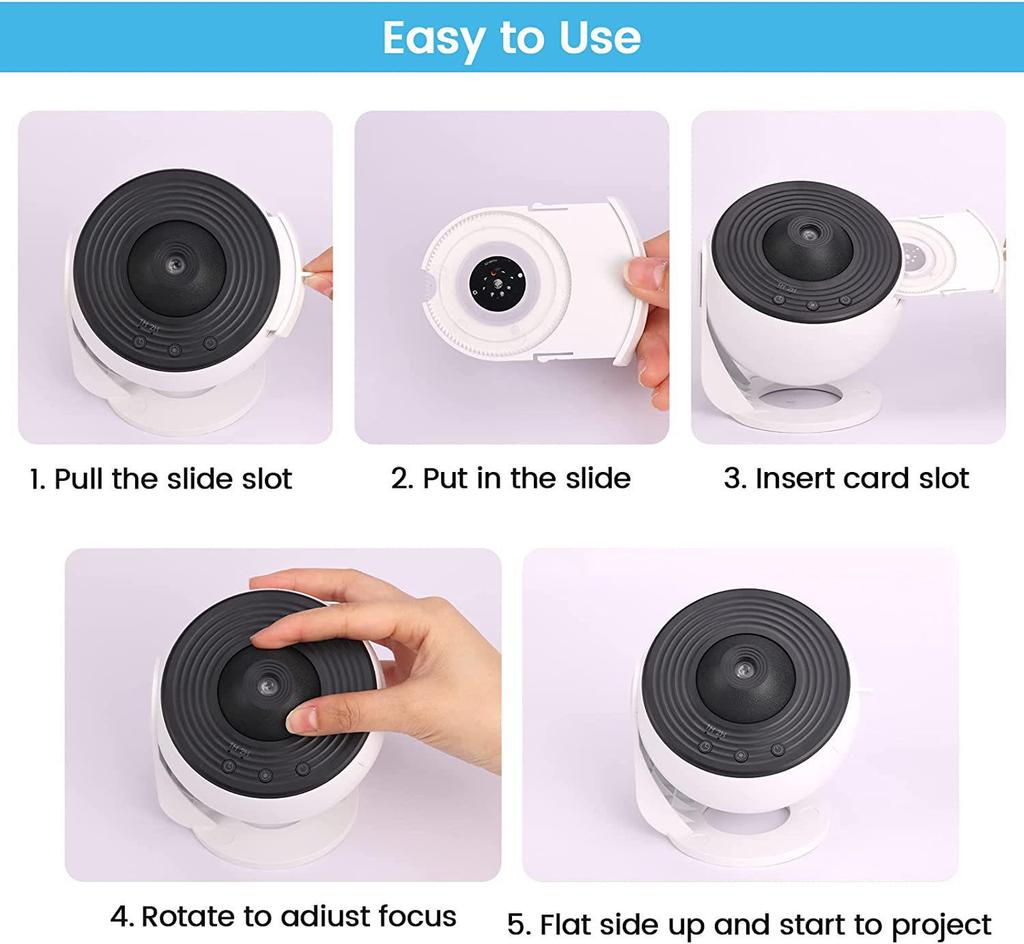 Easy to Use

1. Pull the slide slot

2. Put in the slide

3. Insert card slot

4. Rotate to adiust focus

5. Flat side up and start to project