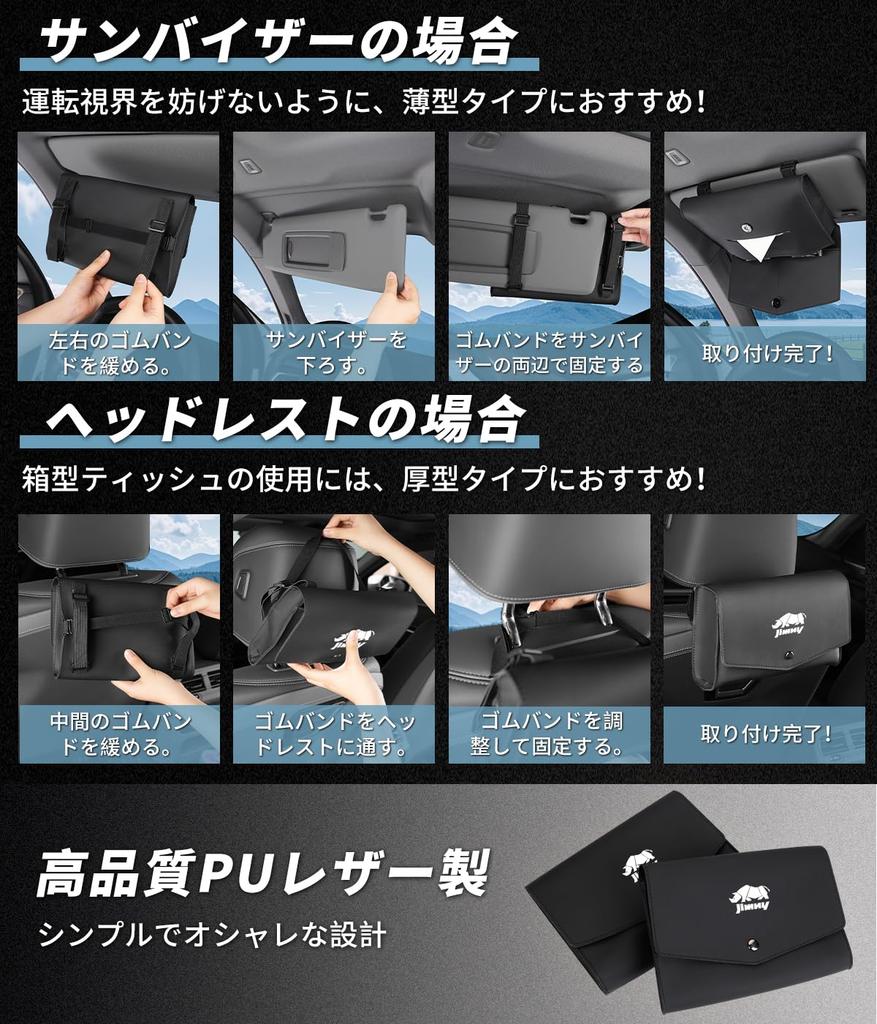 サンバイザーの場合

運転視界を妨げないように、薄型タイプにおすすめ!

左右のゴムバンドを緩める。

サンバイザーを下ろす。

ゴムバンドをサンバイザーの両辺で固定する

取り付け完了!

ヘッドレストの場合

箱型ティッシュの使用には、厚型タイプにおすすめ!

中間のゴムバンドを緩める。

Jimny

ゴムバンドをヘッドレストに通す。

ゴムバンドを調整して固定する。

Jimny

取り付け完了!

高品質PUレザー製

シンプルでオシャレな設計

Jimny