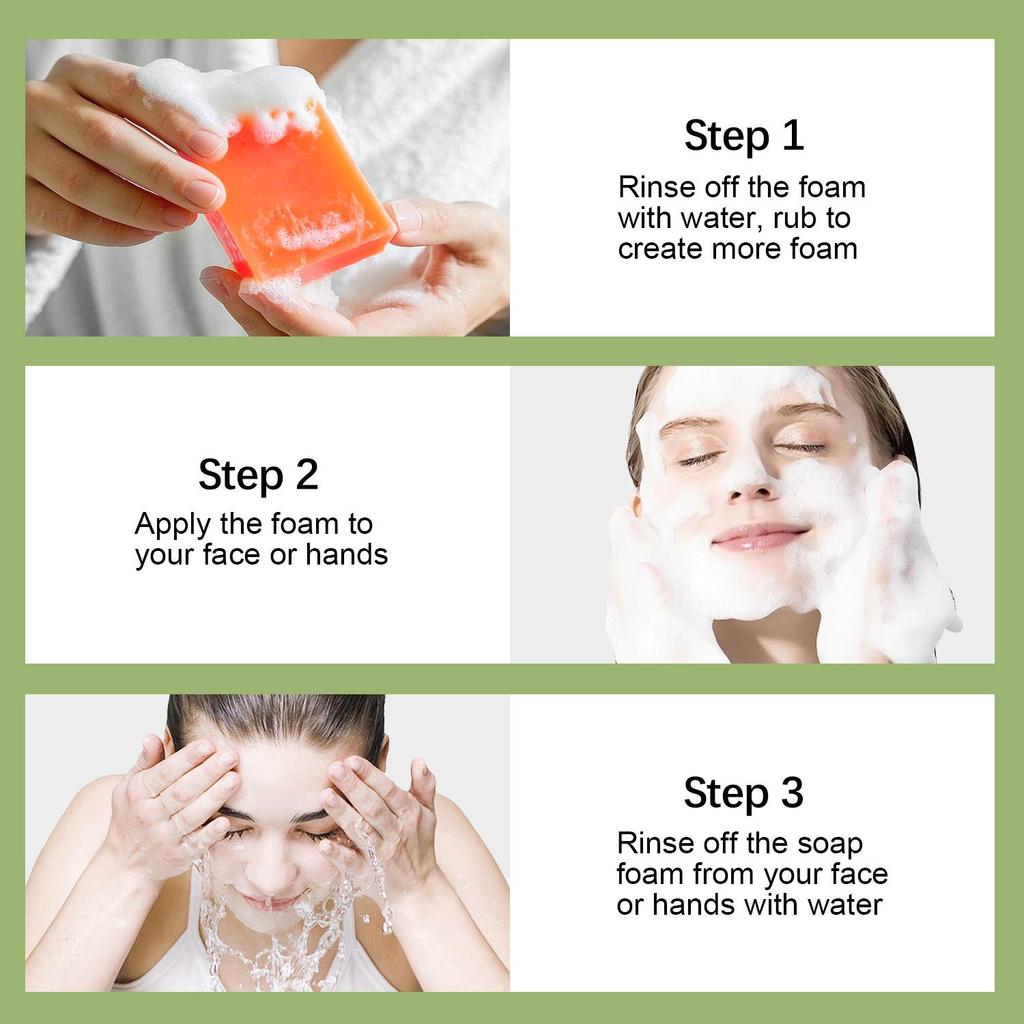 Step 1
Rinse off the foam with water, rub to create more foam

Step 2
Apply the foam to your face or hands

Step 3
Rinse off the soap foam from your face or hands with water