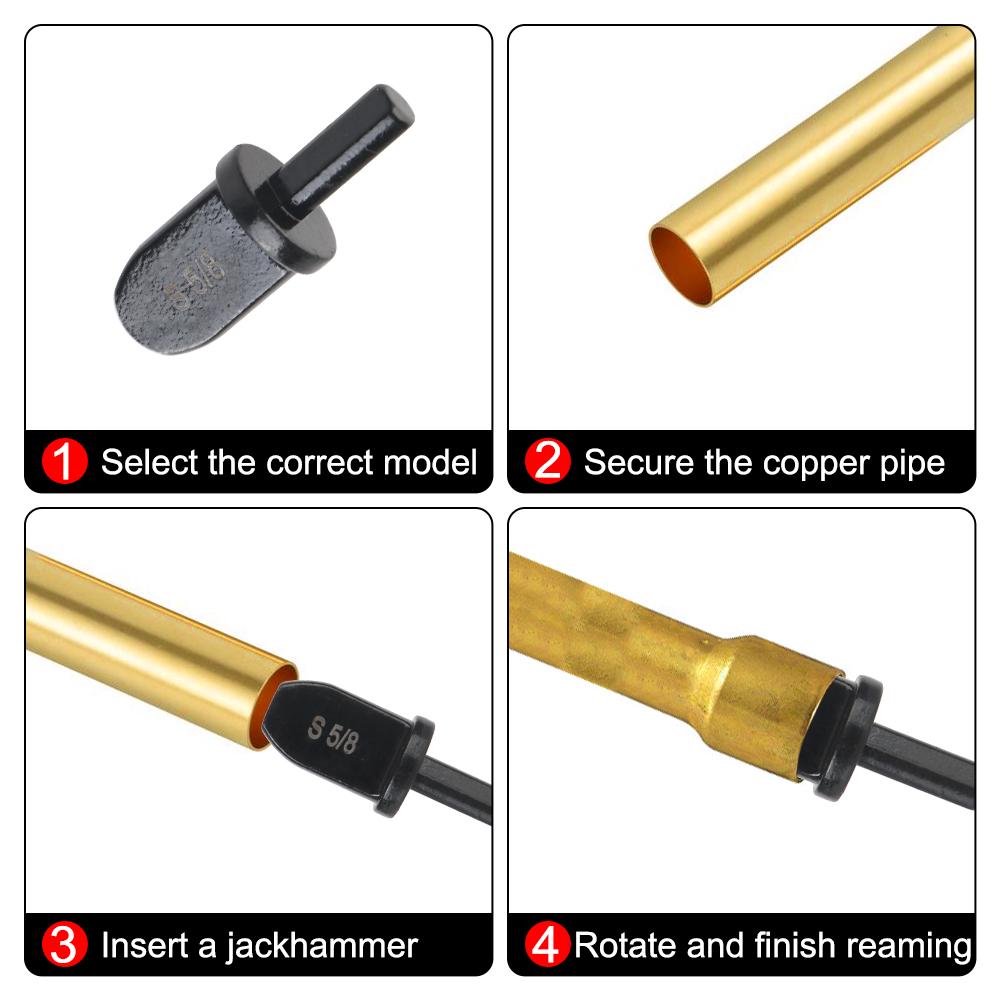 S 5/8

1 Select the correct model

2 Secure the copper pipe

S 5/8

3 Insert a jackhammer

4 Rotate and finish reaming