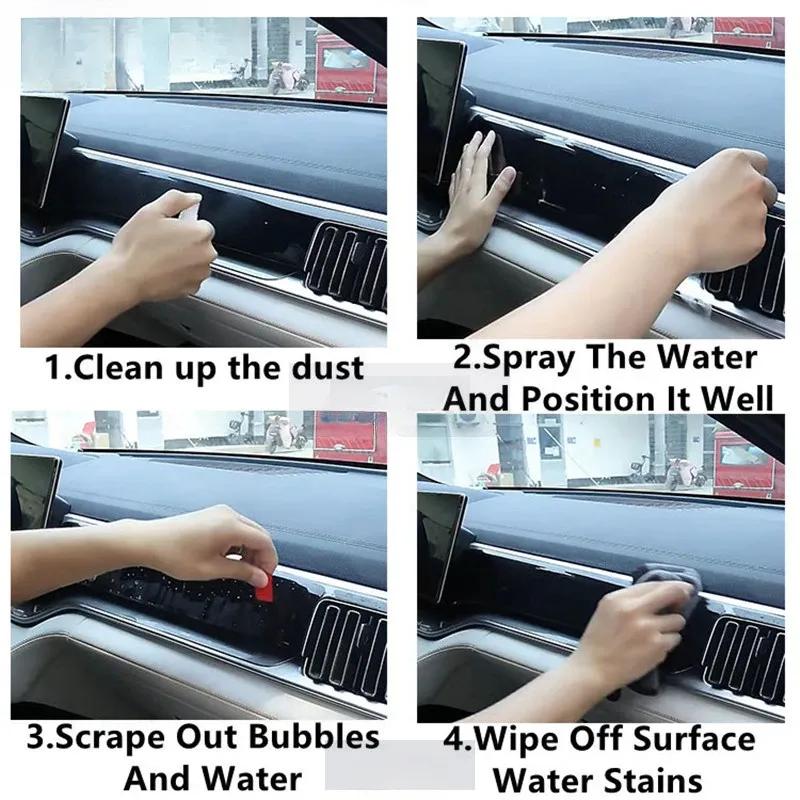 1.Clean up the dust

2.Spray The Water And Position It Well

3.Scrape Out Bubbles And Water

4.Wipe Off Surface Water Stains