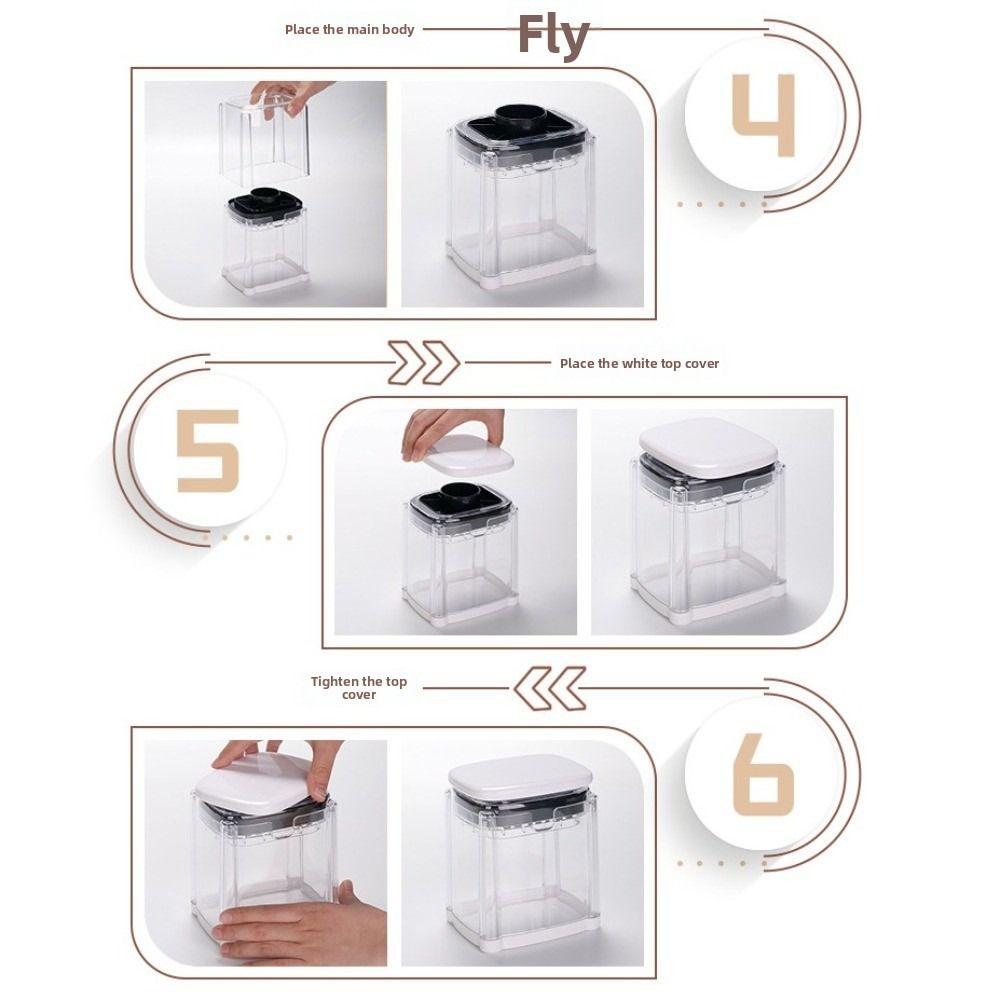 Place the main body

Fly

4

5

Place the white top cover

Tighten the top cover

6