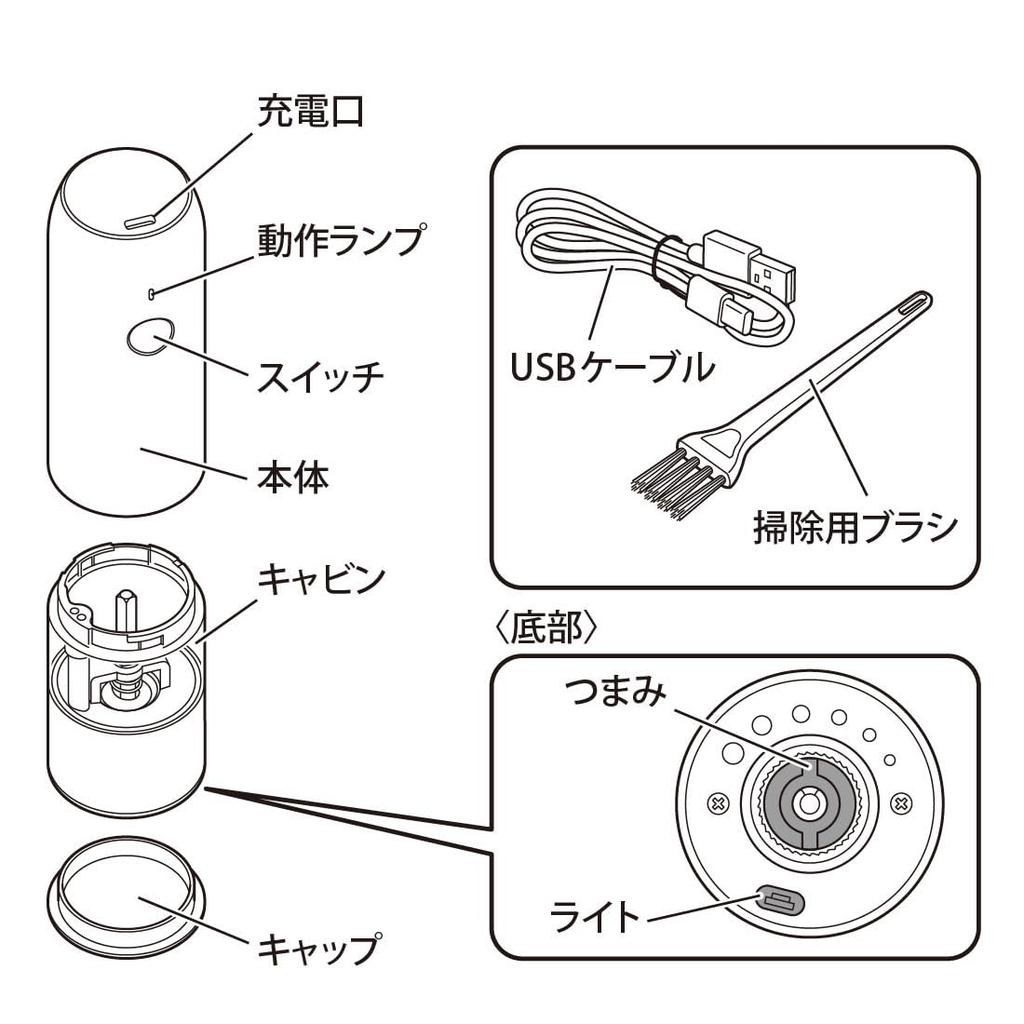 充電口

動作ランプ

スイッチ

本体

キャビン

キャップ

USBケーブル

掃除用ブラシ

〈底部〉

つまみ

ライト