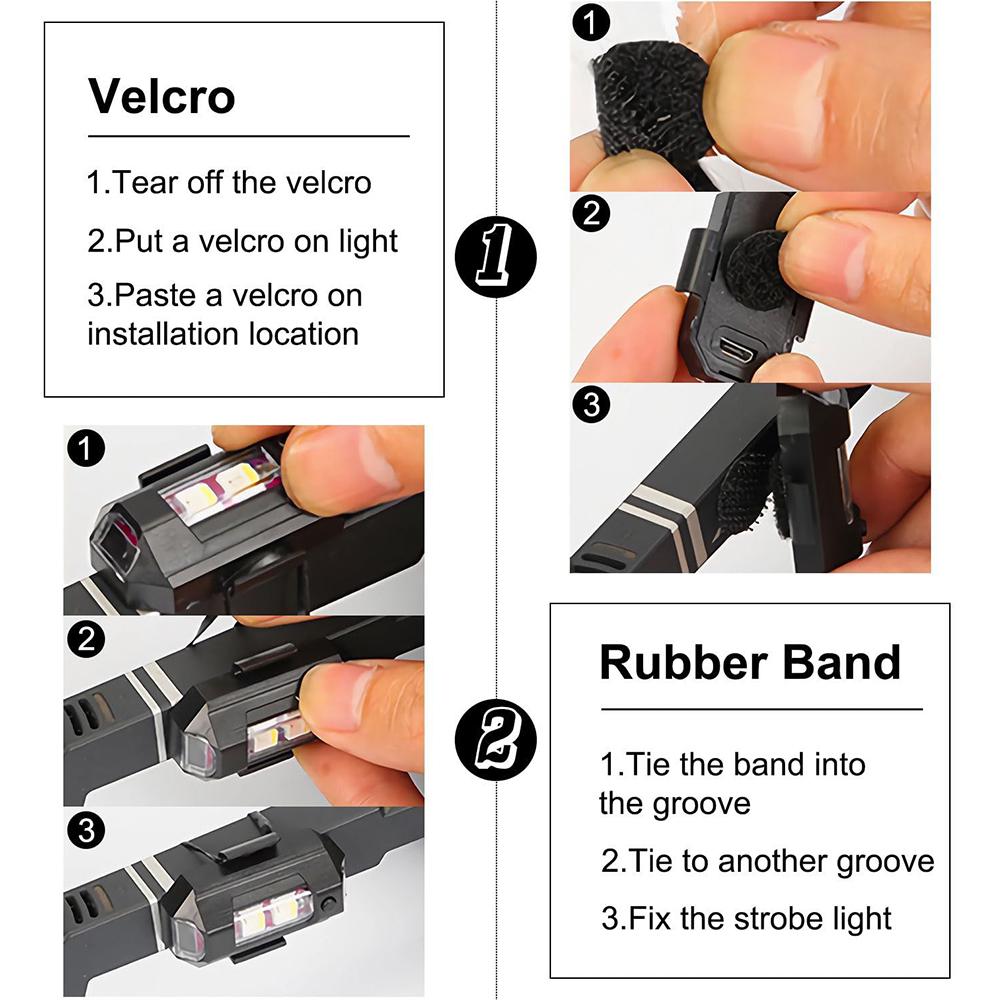 Velcro

1.Tear off the velcro

2.Put a velcro on light

3.Paste a velcro on installation location

1

1

2

3

1

2

3

2

Rubber Band

1.Tie the band into the groove

2.Tie to another groove

3.Fix the strobe light