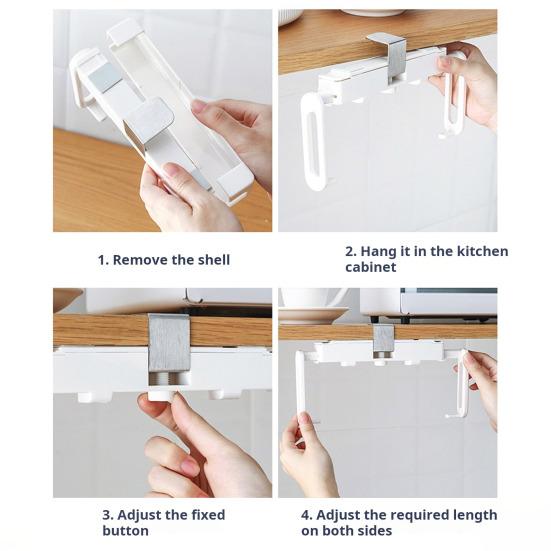 1. Remove the shell

2. Hang it in the kitchen cabinet

3. Adjust the fixed button

4. Adjust the required length on both sides