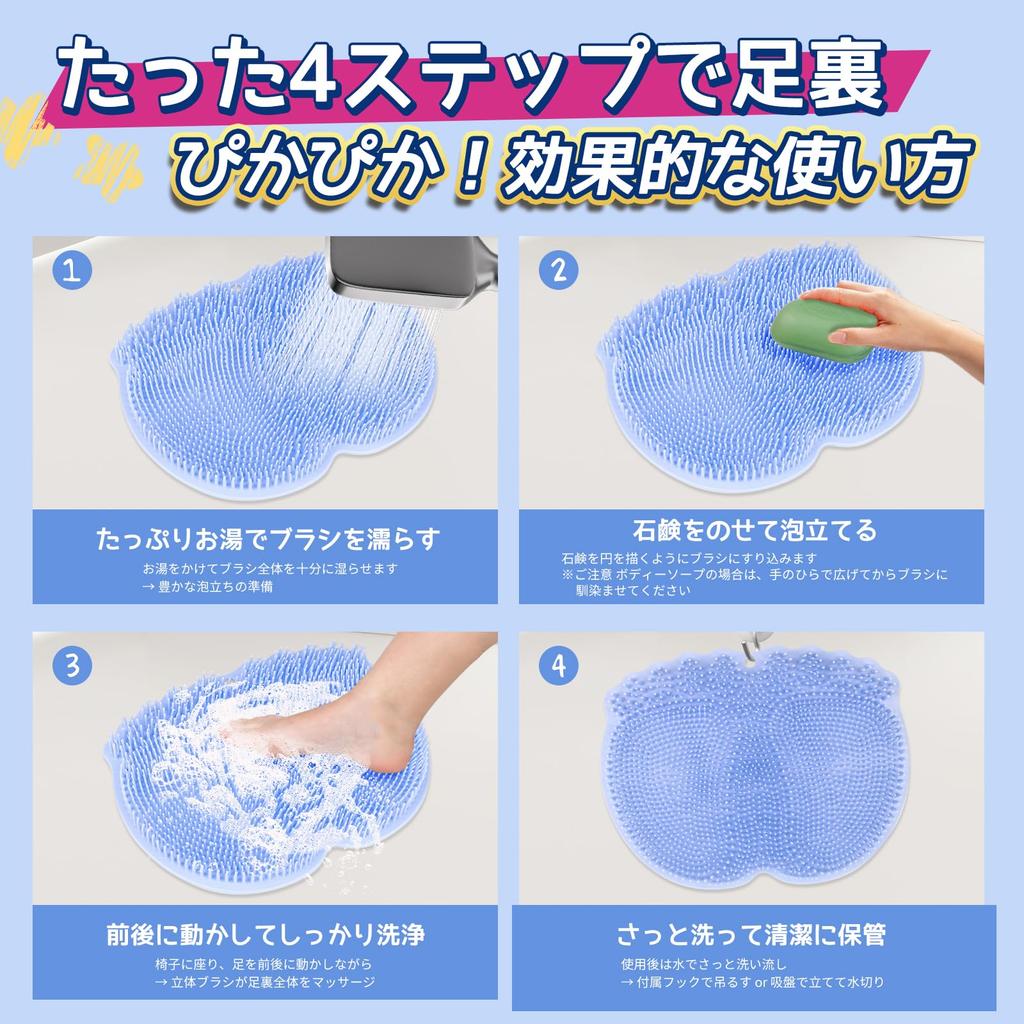 たった4ステップで足裏
ぴかぴか！効果的な使い方

1

たっぷりお湯でブラシを濡らす
お湯をかけてブラシ全体を十分に湿らせます
→ 豊かな泡立ちの準備

2

石鹸をのせて泡立てる
石鹸を円を描くようにブラシにすり込みます
※ご注意 ボディーソープの場合は、手のひらで広げてからブラシに馴染ませてください

3

前後に動かしてしっかり洗浄
椅子に座り、足を前後に動かしながら
→ 立体ブラシが足裏全体をマッサージ

4

さっと洗って清潔に保管
使用後は水でさっと洗い流し
→ 付属フックで吊るす or 吸盤で立てて水切り