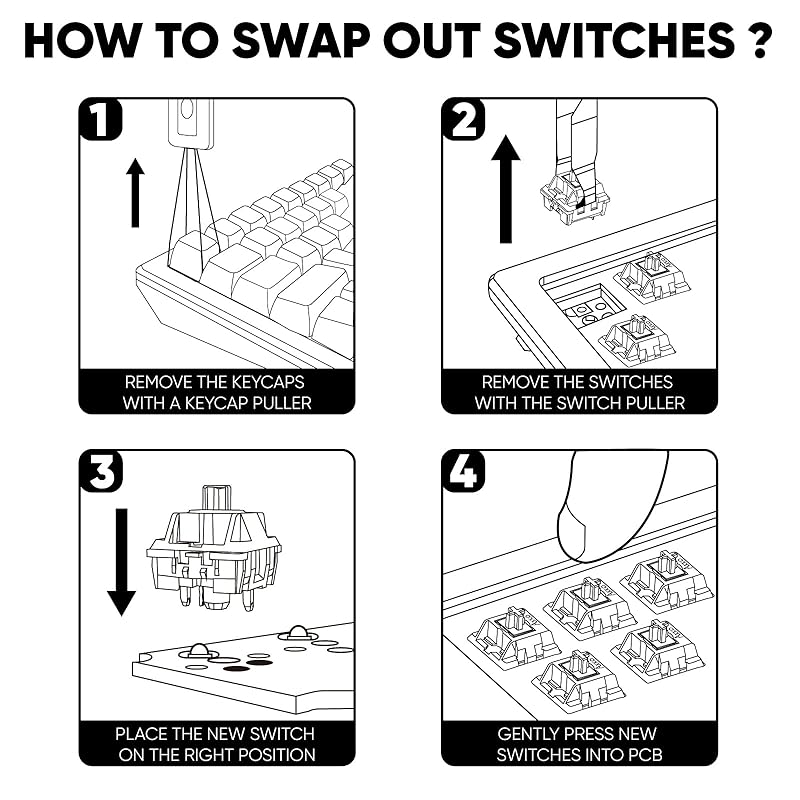 HOW TO SWAP OUT SWITCHES ?

1

REMOVE THE KEYCAPS WITH A KEYCAP PULLER

2

REMOVE THE SWITCHES WITH THE SWITCH PULLER

3

PLACE THE NEW SWITCH ON THE RIGHT POSITION

4

GENTLY PRESS NEW SWITCHES INTO PCB