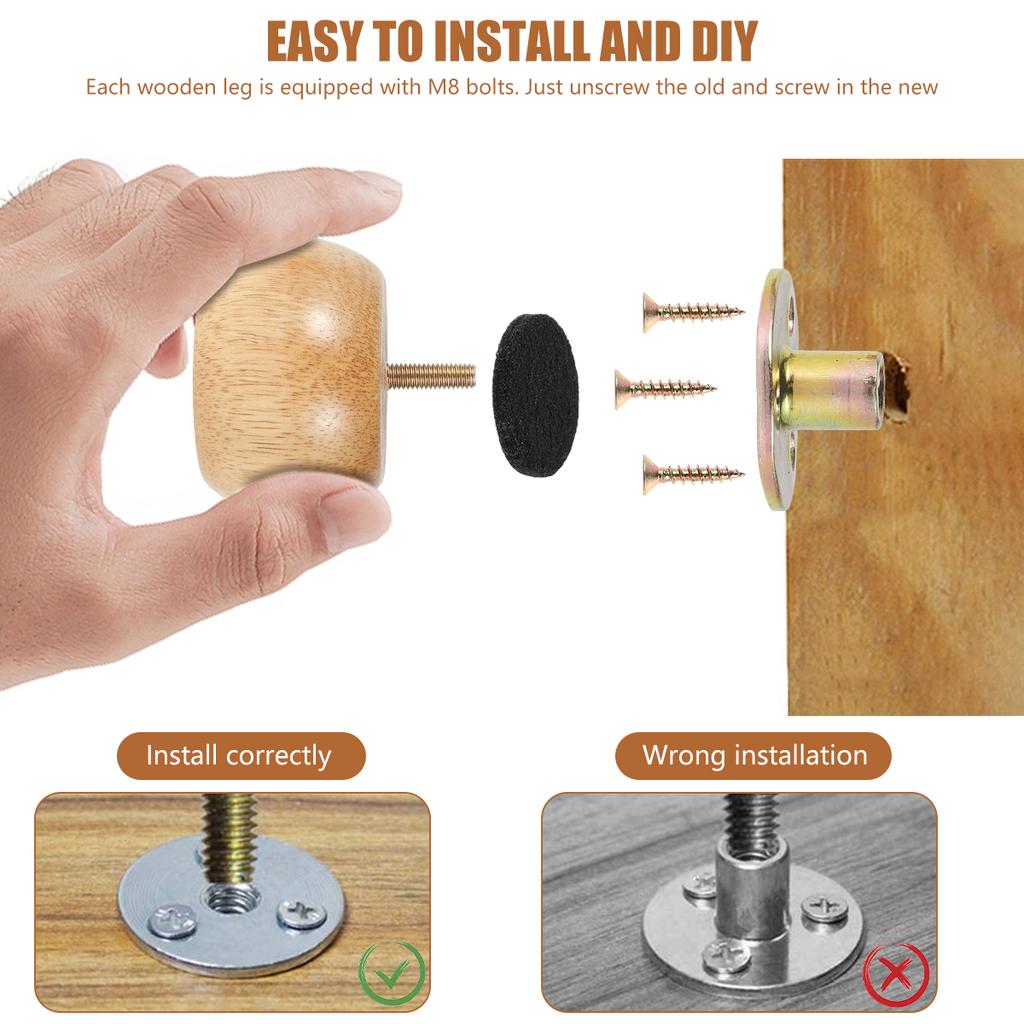 EASY TO INSTALL AND DIY

Each wooden leg is equipped with M8 bolts. Just unscrew the old and screw in the new

Install correctly

Wrong installation