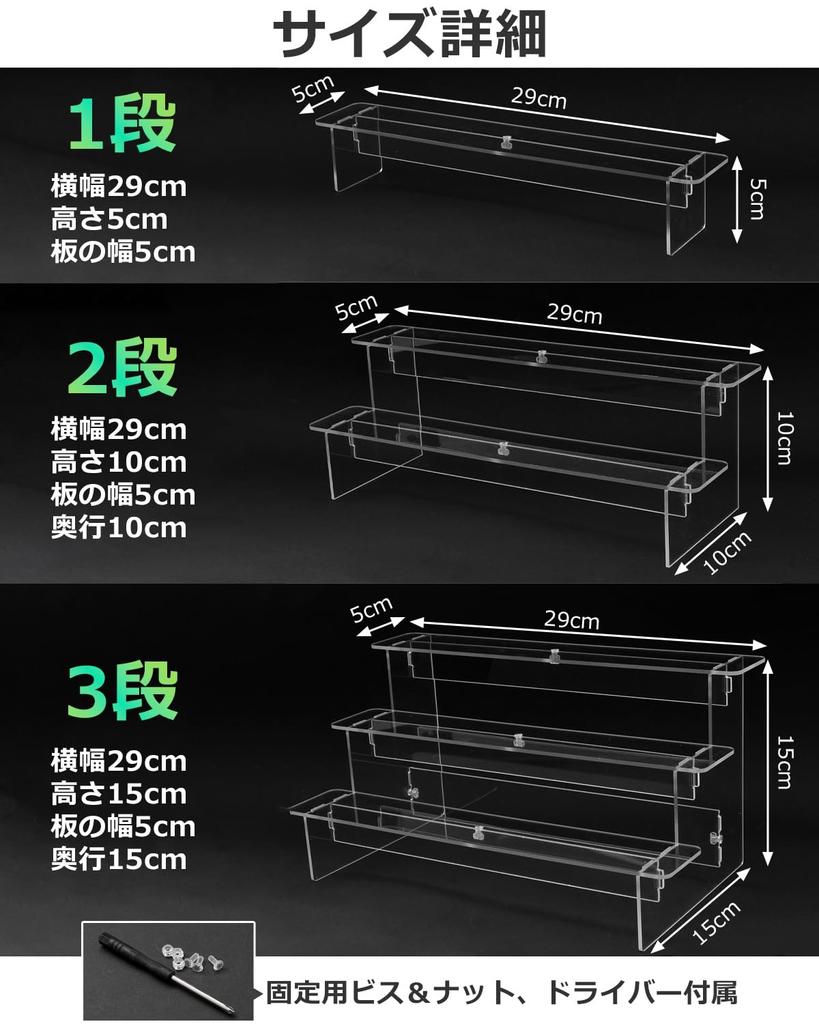 サイズ詳細

1段
横幅29cm
高さ5cm
板の幅5cm

5cm
29cm
5cm

2段
横幅29cm
高さ10cm
板の幅5cm
奥行10cm

5cm
29cm
10cm
10cm

3段
横幅29cm
高さ15cm
板の幅5cm
奥行15cm

5cm
29cm
15cm
15cm

固定用ビス＆ナット、ドライバー付属