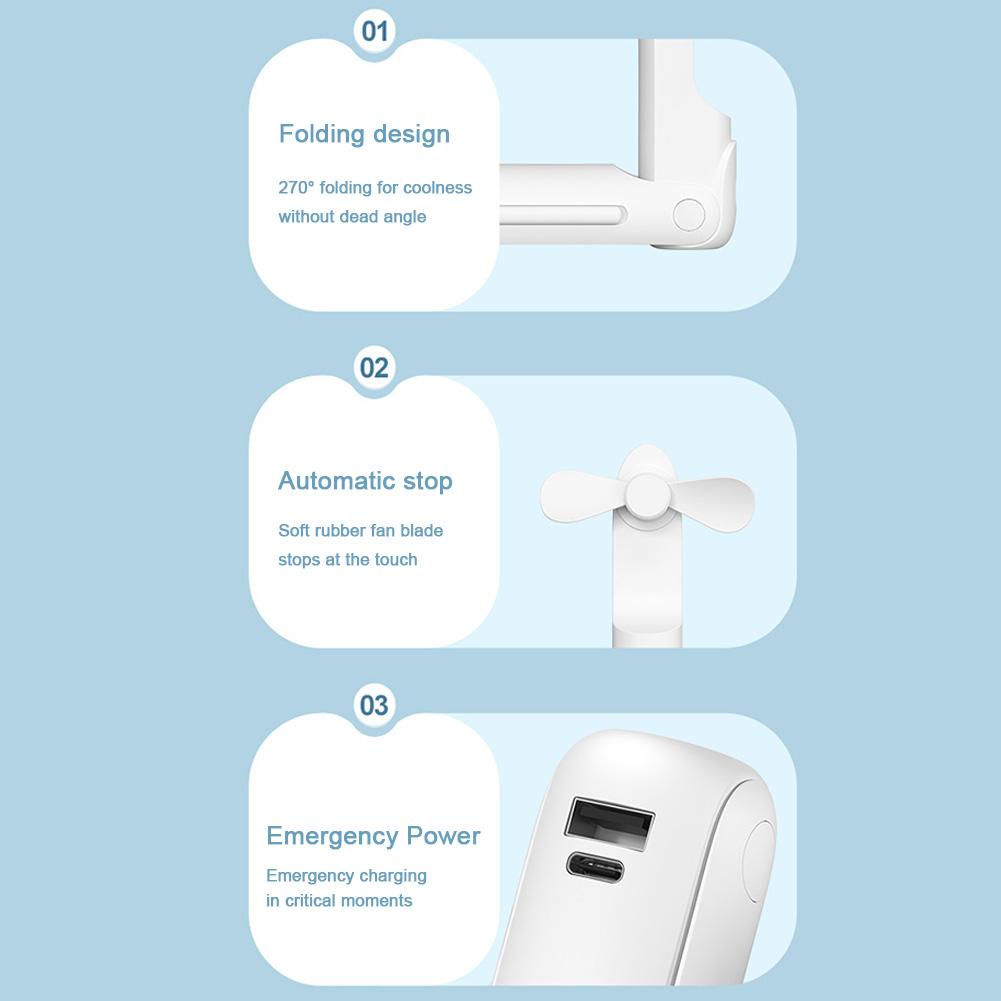 01

Folding design

270° folding for coolness without dead angle

02

Automatic stop

Soft rubber fan blade stops at the touch

03

Emergency Power

Emergency charging in critical moments