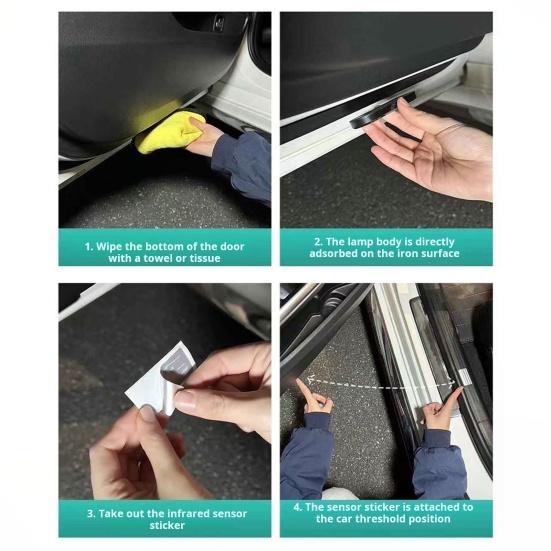 1. Wipe the bottom of the door with a towel or tissue

2. The lamp body is directly adsorbed on the iron surface

3. Take out the infrared sensor sticker

4. The sensor sticker is attached to the car threshold position