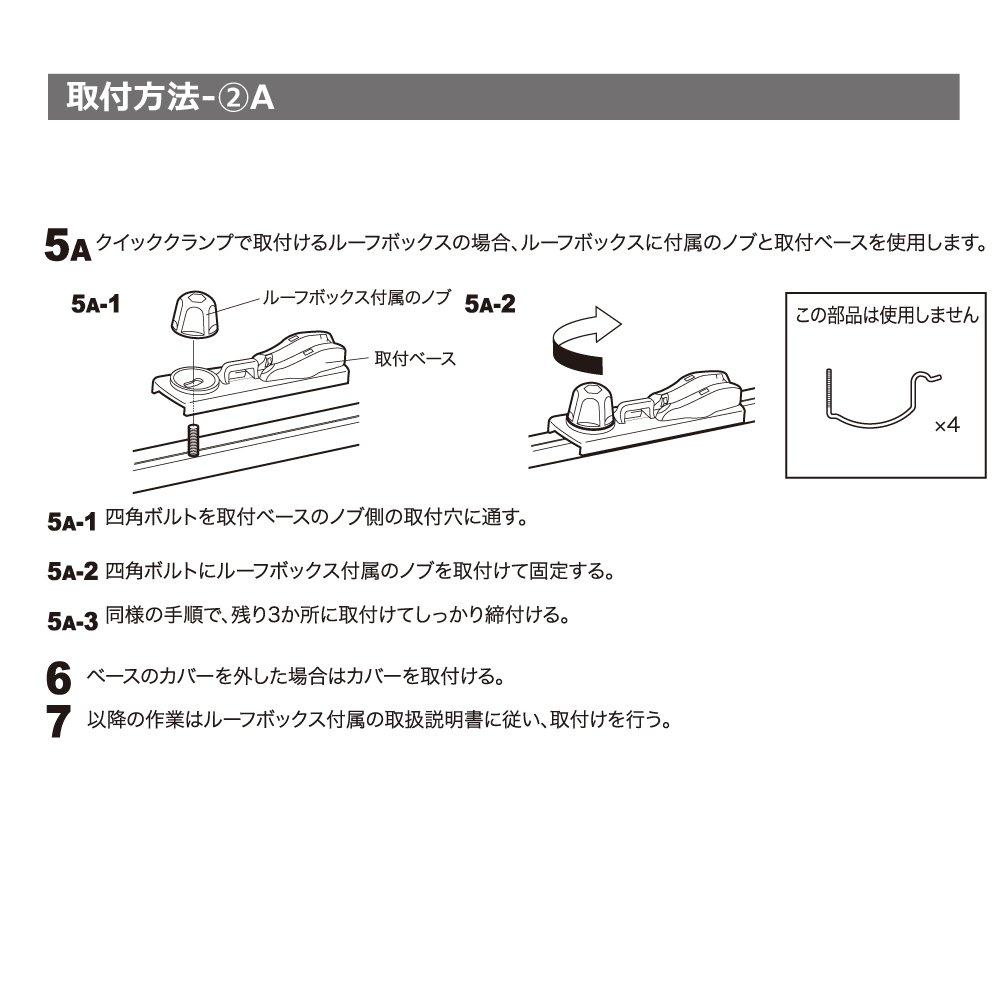 取付方法-②A

5A クイッククランプで取付けるルーフボックスの場合、ルーフボックスに付属のノブと取付ベースを使用します。

5A-1
ルーフボックス付属のノブ
取付ベース

5A-2

この部品は使用しません
×4

5A-1 四角ボルトを取付ベースのノブ側の取付穴に通す。

5A-2 四角ボルトにルーフボックス付属のノブを取付けて固定する。

5A-3 同様の手順で、残り3か所に取付けてしっかり締付ける。

6 ベースのカバーを外した場合はカバーを取付ける。

7 以降の作業はルーフボックス付属の取扱説明書に従い、取付けを行う。