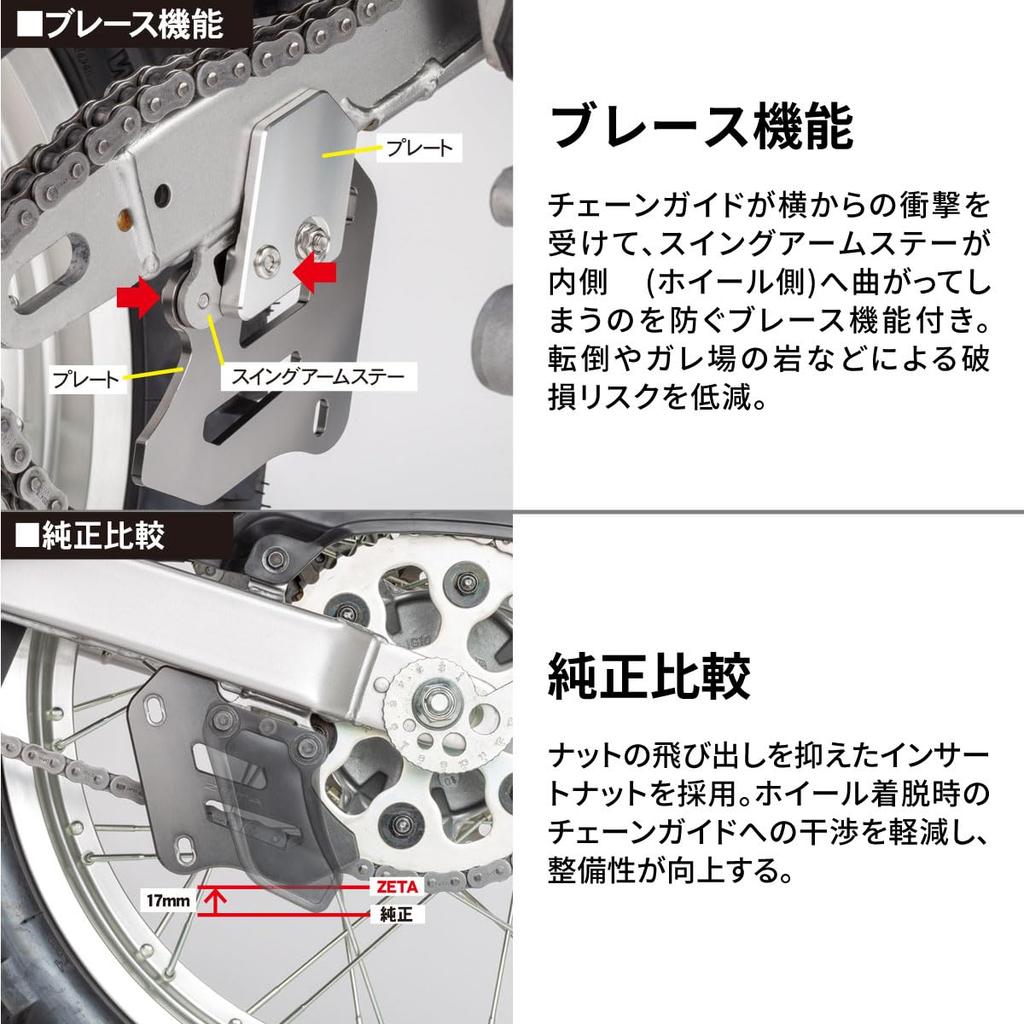 ■ブレース機能

プレート

プレート

スイングアームステー

ブレース機能

チェーンガイドが横からの衝撃を受けて、スイングアームステーが内側 (ホイール側)へ曲がってしまうのを防ぐブレース機能付き。転倒やガレ場の岩などによる破損リスクを低減。

■純正比較

17mm

ZETA

純正

純正比較

ナットの飛び出しを抑えたインサートナットを採用。ホイール着脱時のチェーンガイドへの干渉を軽減し、整備性が向上する。