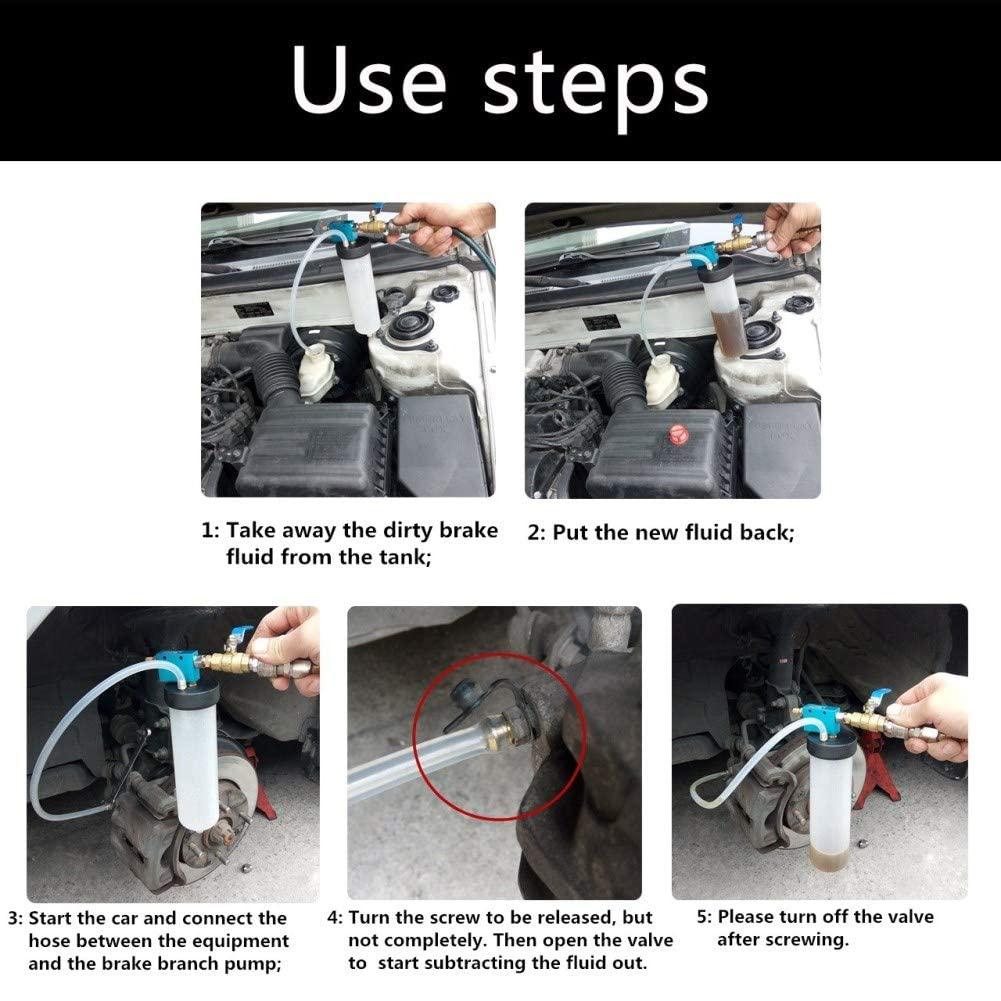 Use steps

1: Take away the dirty brake fluid from the tank;

2: Put the new fluid back;

3: Start the car and connect the hose between the equipment and the brake branch pump;

4: Turn the screw to be released, but not completely. Then open the valve to start subtracting the fluid out.

5: Please turn off the valve after screwing.