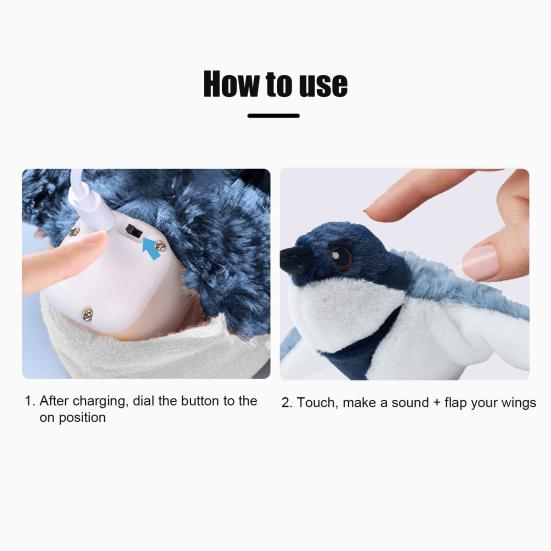 How to use

1. After charging, dial the button to the on position

2. Touch, make a sound + flap your wings