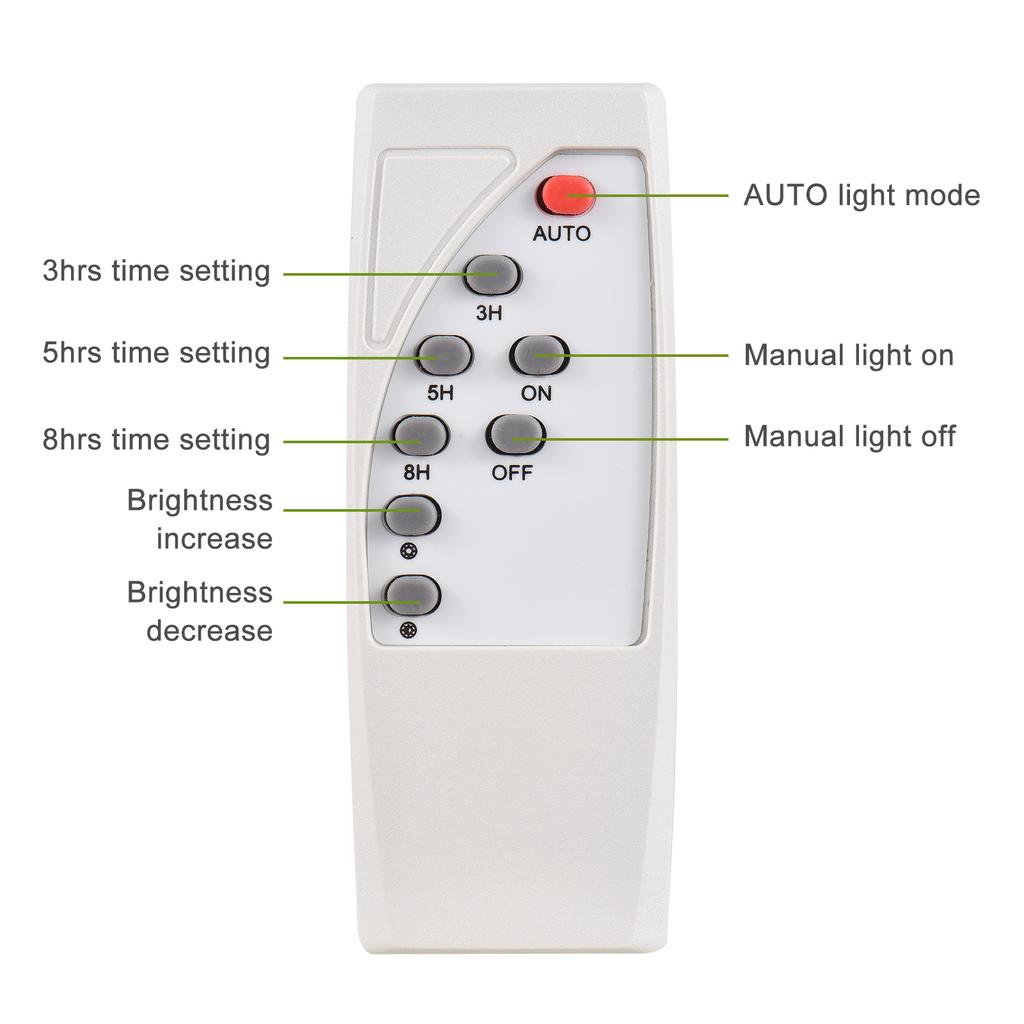 AUTO light mode
AUTO
3hrs time setting
3H
5hrs time setting
5H
ON
Manual light on
8hrs time setting
8H
OFF
Manual light off
Brightness increase
Brightness decrease