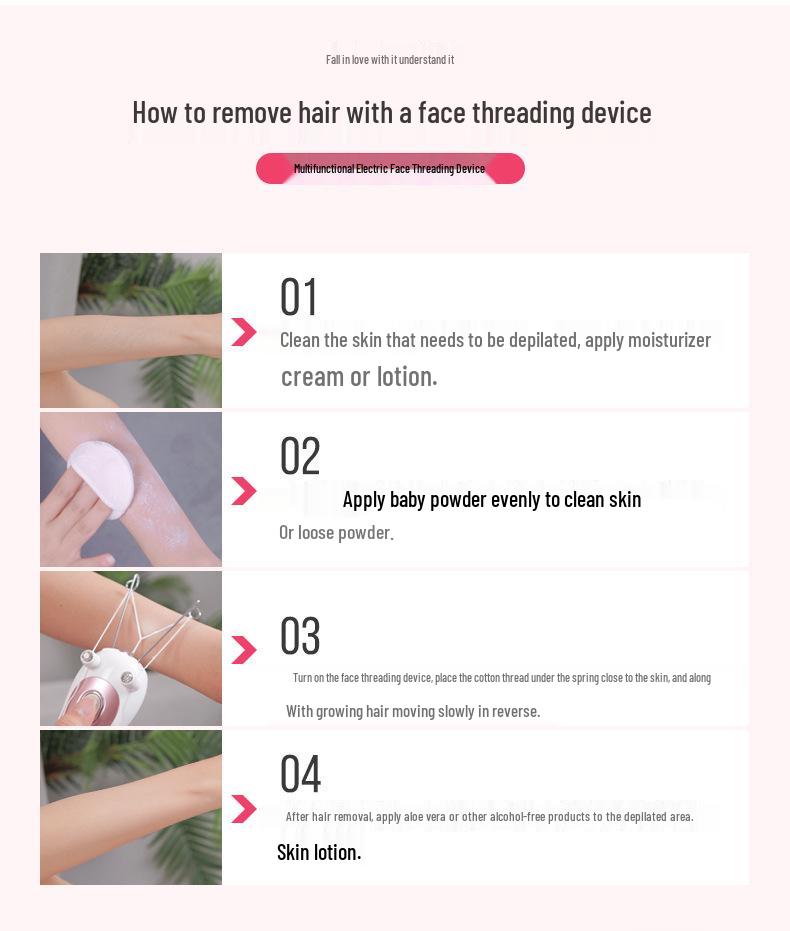 Fall in love with it understand it

How to remove hair with a face threading device

Multifunctional Electric Face Threading Device

01

Clean the skin that needs to be depilated, apply moisturizer cream or lotion.

02

Apply baby powder evenly to clean skin

Or loose powder.

03

Turn on the face threading device, place the cotton thread under the spring close to the skin, and along

With growing hair moving slowly in reverse.

04

After hair removal, apply aloe vera or other alcohol-free products to the depilated area.

Skin lotion.