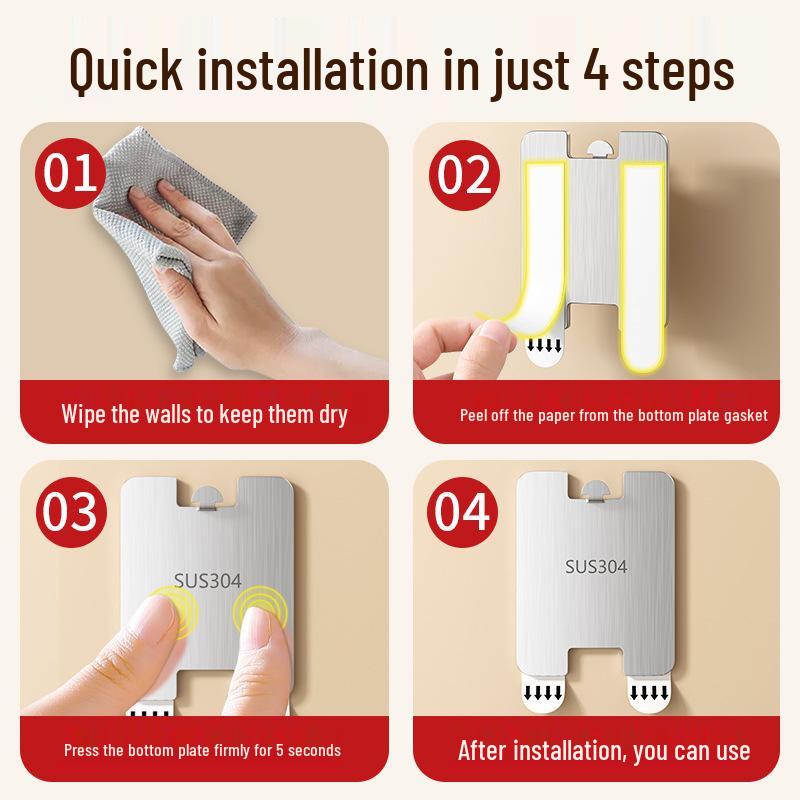 Quick installation in just 4 steps

01

Wipe the walls to keep them dry

02

Peel off the paper from the bottom plate gasket

03

SUS304

Press the bottom plate firmly for 5 seconds

04

SUS304

After installation, you can use