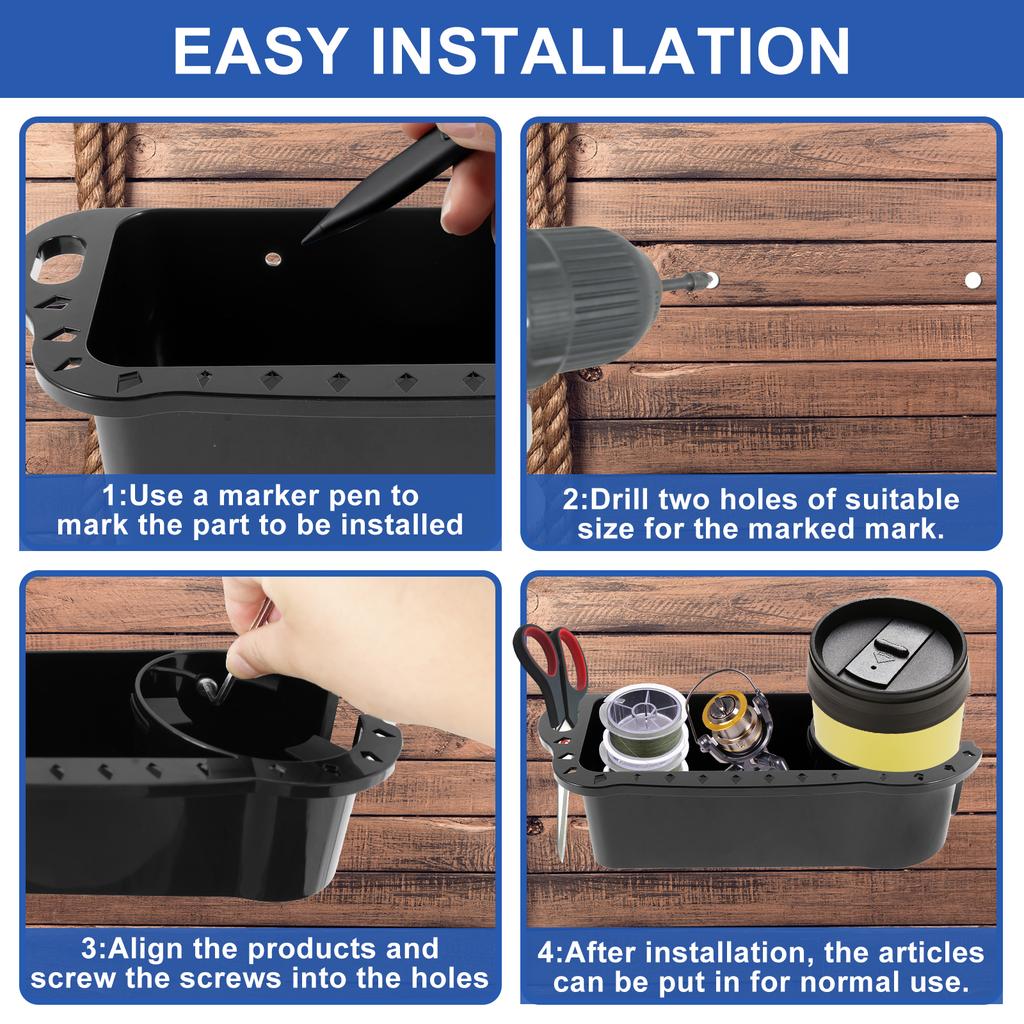 EASY INSTALLATION

1:Use a marker pen to mark the part to be installed

2:Drill two holes of suitable size for the marked mark.

3:Align the products and screw the screws into the holes

4:After installation, the articles can be put in for normal use.