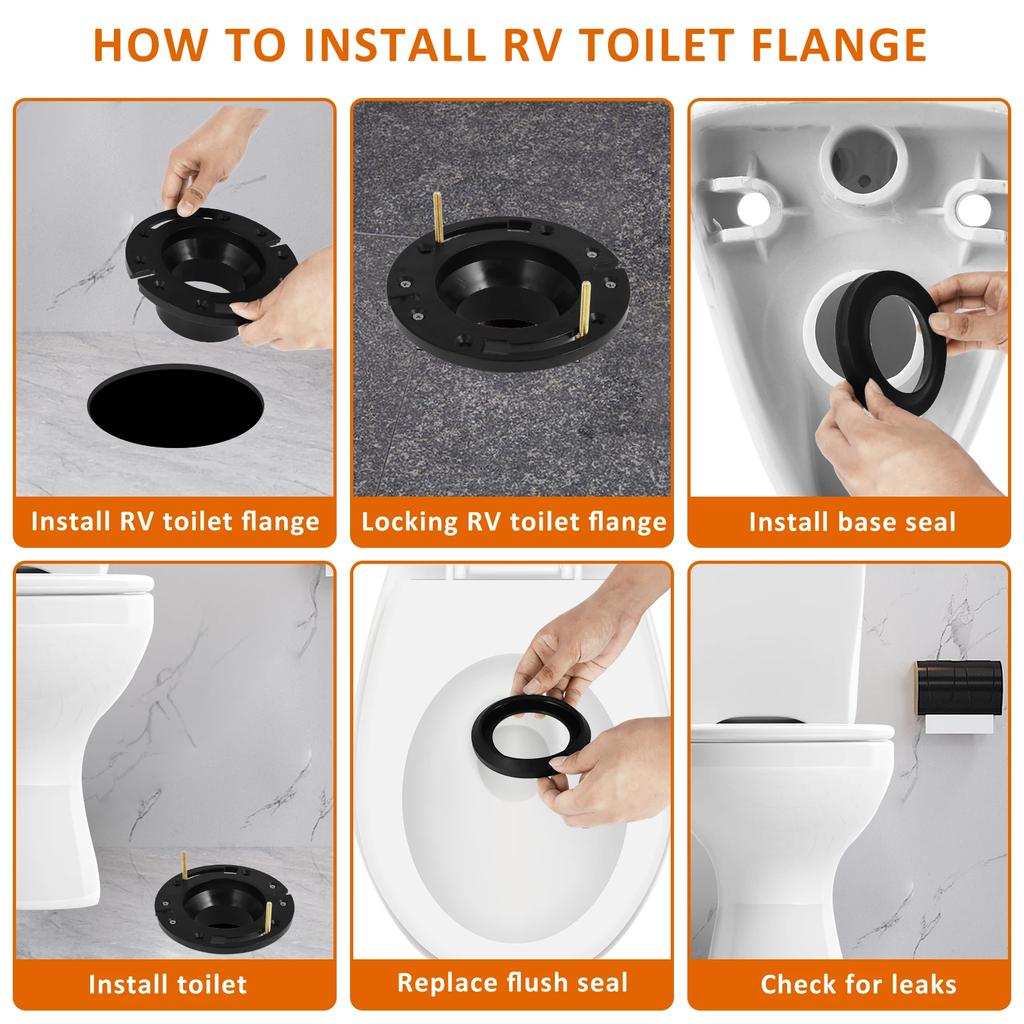 HOW TO INSTALL RV TOILET FLANGE

Install RV toilet flange

Locking RV toilet flange

Install base seal

Install toilet

Replace flush seal

Check for leaks