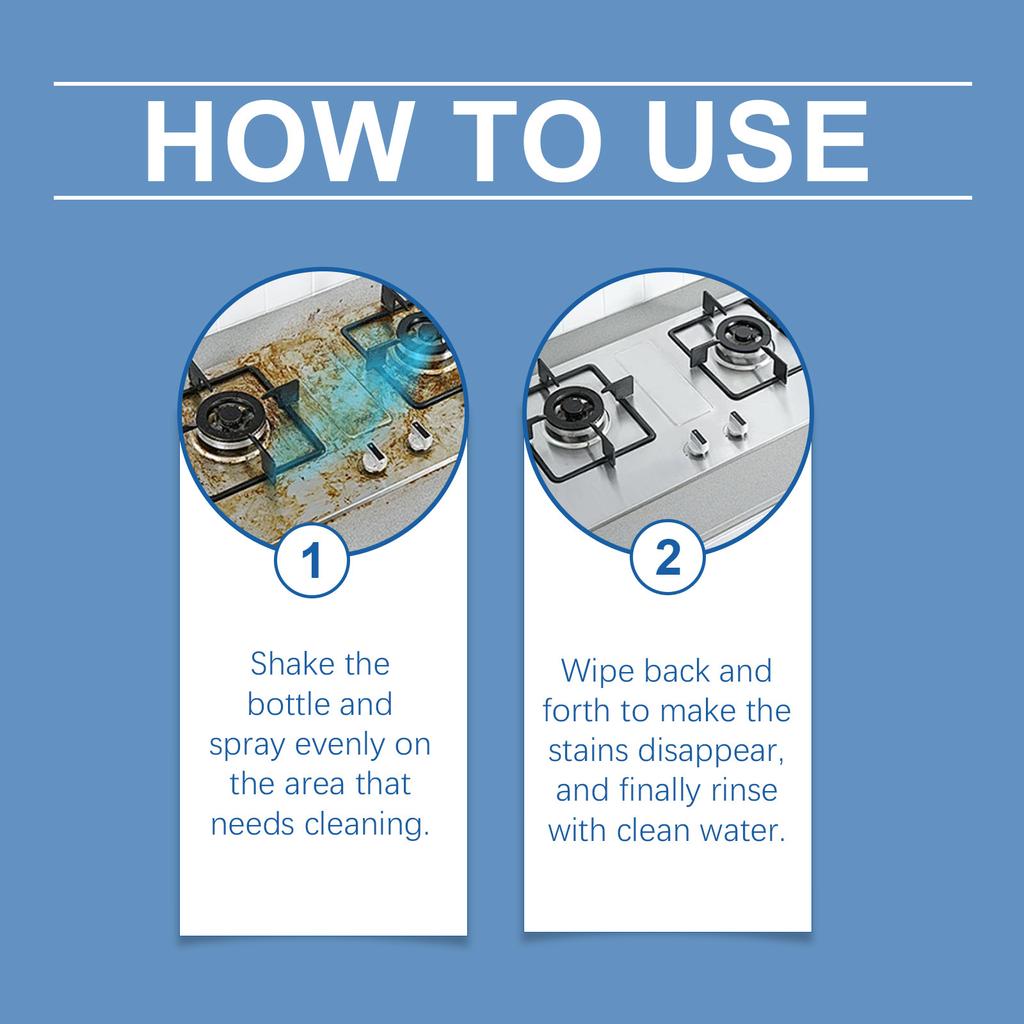 HOW TO USE

1

Shake the bottle and spray evenly on the area that needs cleaning.

2

Wipe back and forth to make the stains disappear, and finally rinse with clean water.