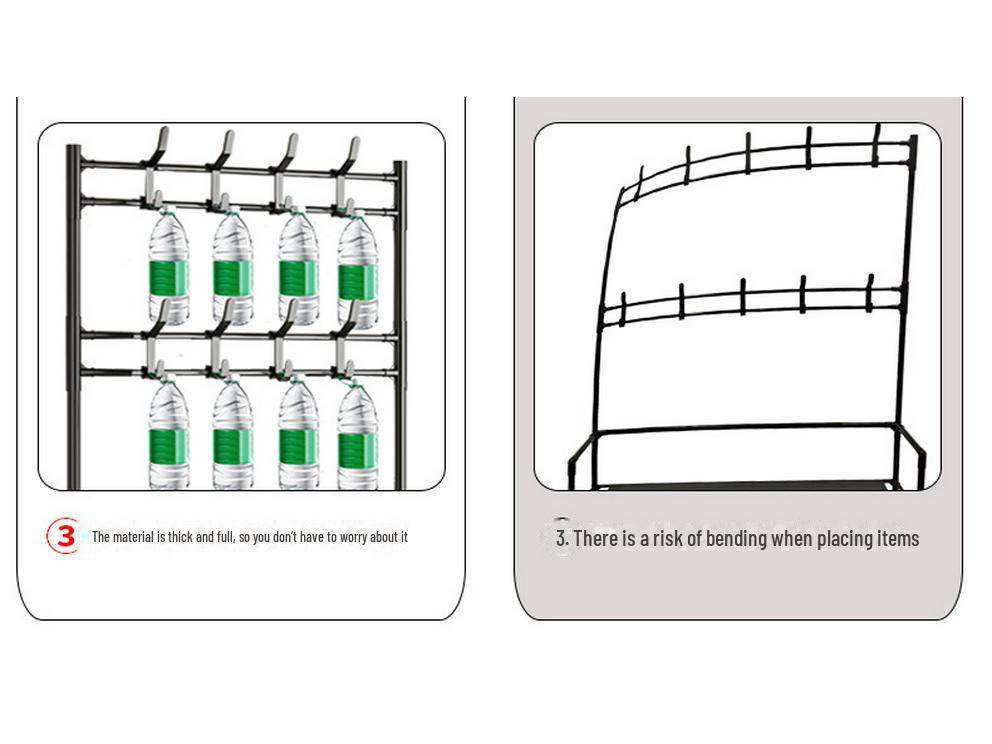 3 The material is thick and full, so you don't have to worry about it

3. There is a risk of bending when placing items