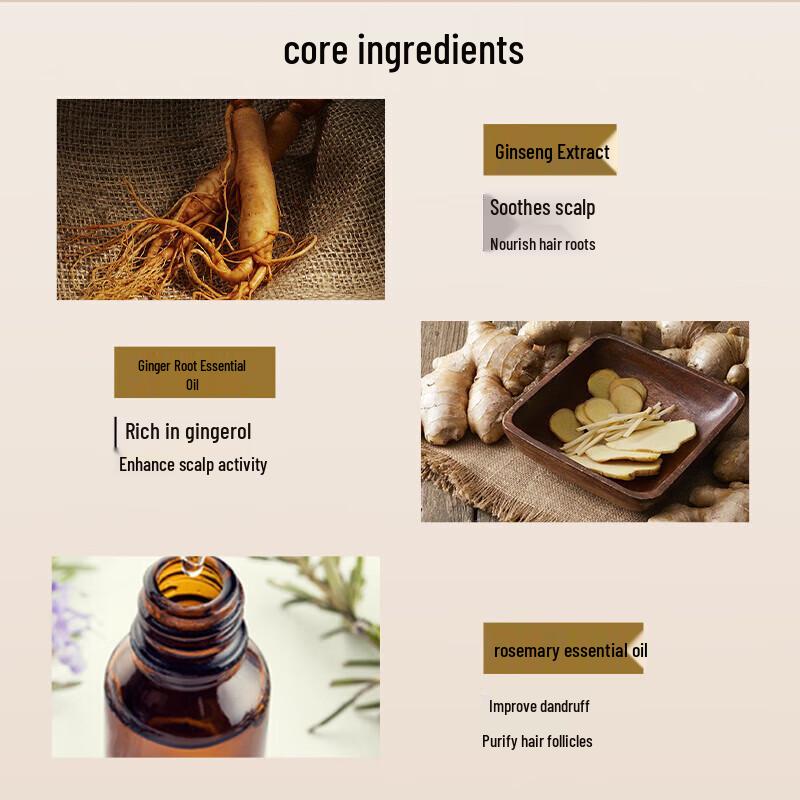 core ingredients

Ginseng Extract

Soothes scalp

Nourish hair roots

Ginger Root Essential Oil

Rich in gingerol

Enhance scalp activity

rosemary essential oil

Improve dandruff

Purify hair follicles