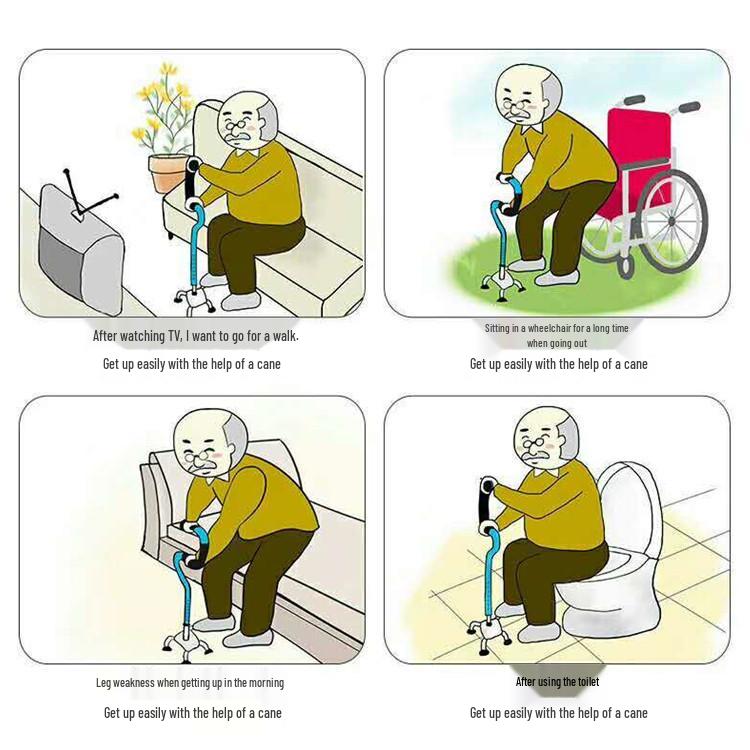 After watching TV, I want to go for a walk.

Get up easily with the help of a cane

Sitting in a wheelchair for a long time when going out

Get up easily with the help of a cane

Leg weakness when getting up in the morning

Get up easily with the help of a cane

After using the toilet

Get up easily with the help of a cane