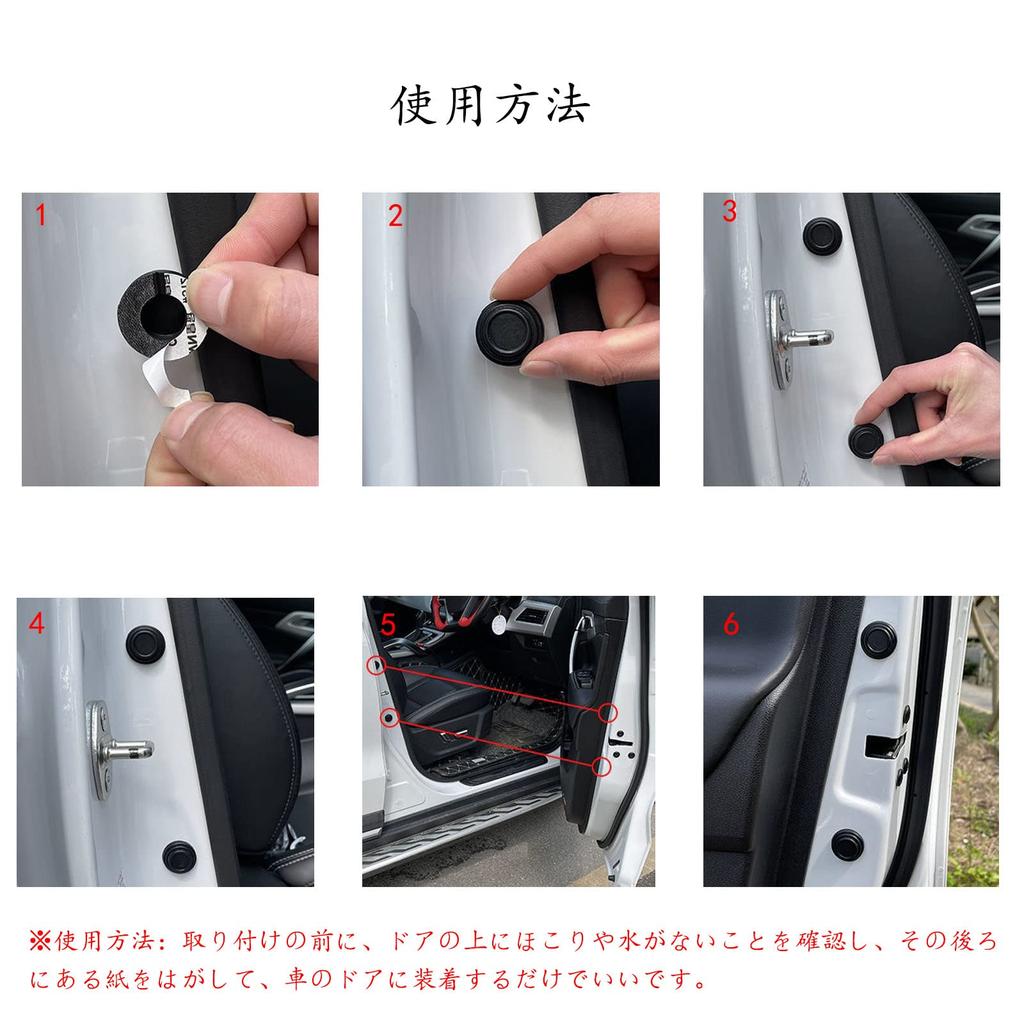 使用方法

1

2

3

4

5

6

※使用方法：取り付けの前に、ドアの上にほこりや水がないことを確認し、その後ろにある紙をはがして、車のドアに装着するだけでいいです。