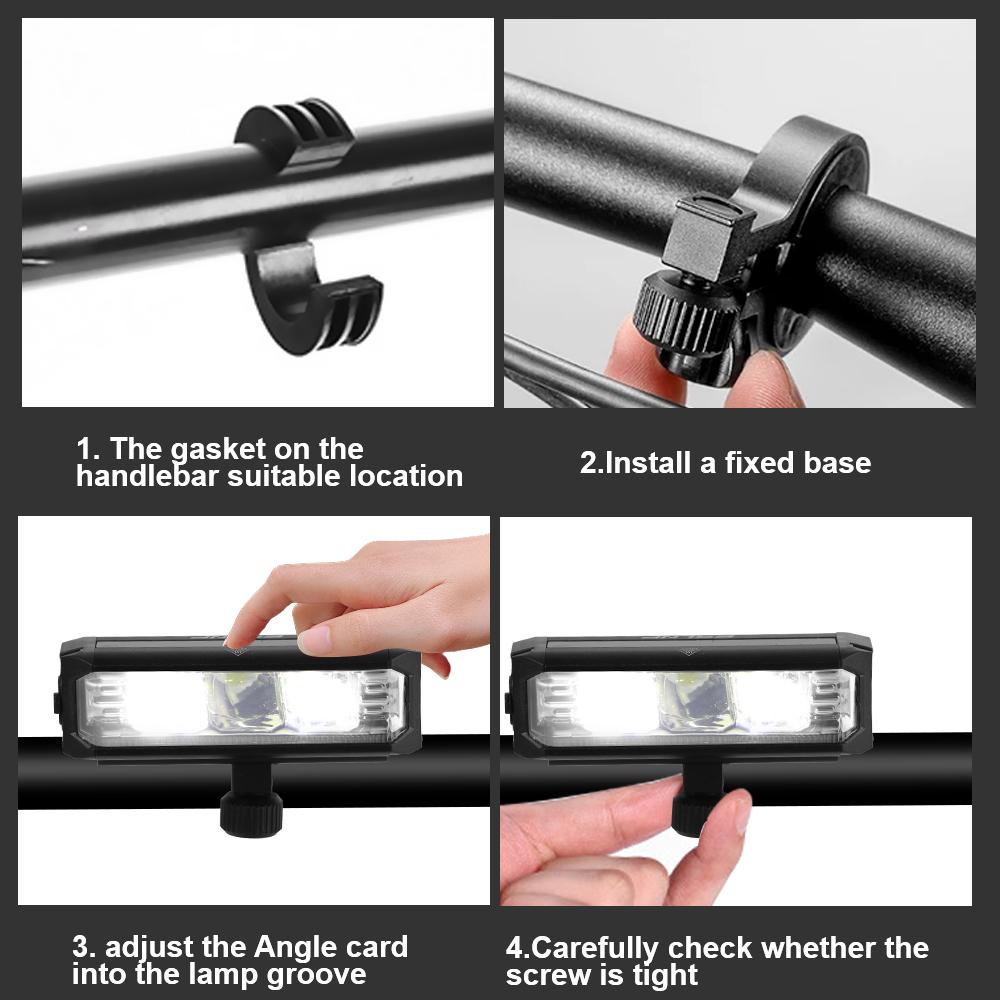 1. The gasket on the handlebar suitable location

2.Install a fixed base

3. adjust the Angle card into the lamp groove

4.Carefully check whether the screw is tight