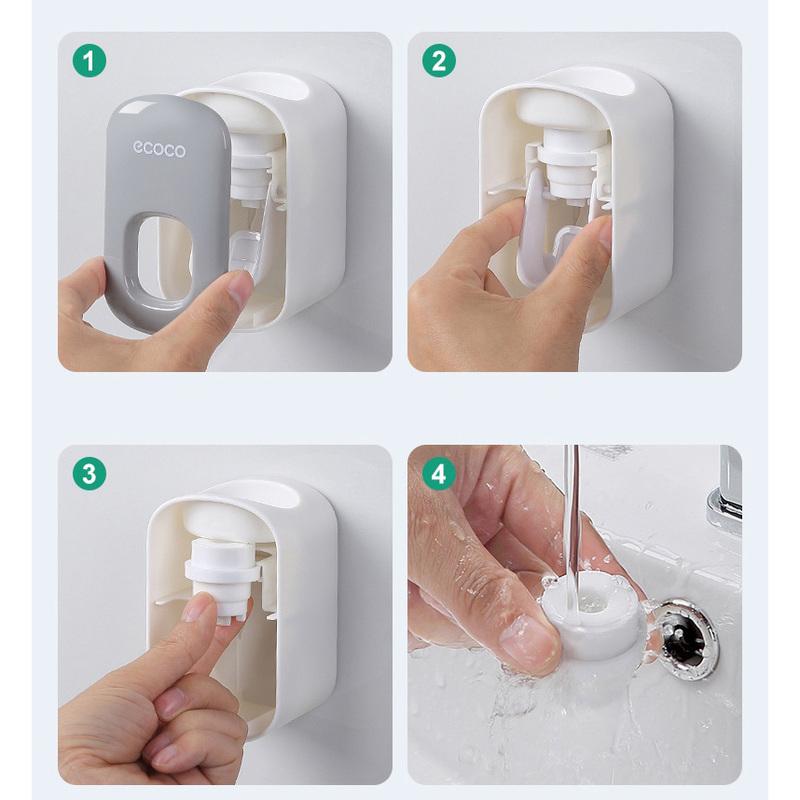 1

ecoco

2

3

4